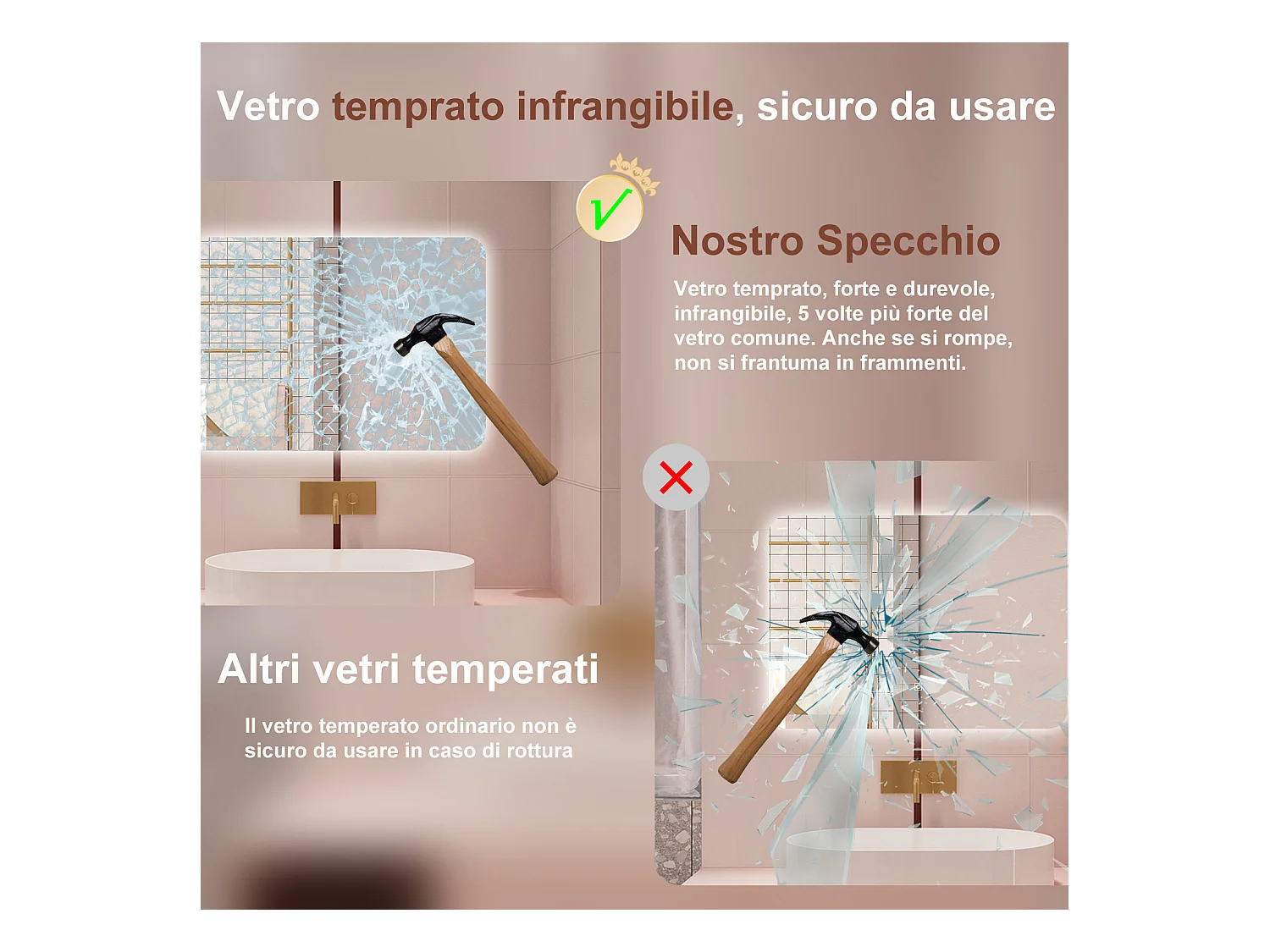 Vetro temprato infrangibile, sicuro da usare

Nostro Specchio

Vetro temprato, forte e durevole, infrangibile, 5 volte più forte del vetro comune. Anche se si rompe, non si frantuma in frammenti.

Altri vetri temperati

Il vetro temperato ordinario non è sicuro da usare in caso di rottura