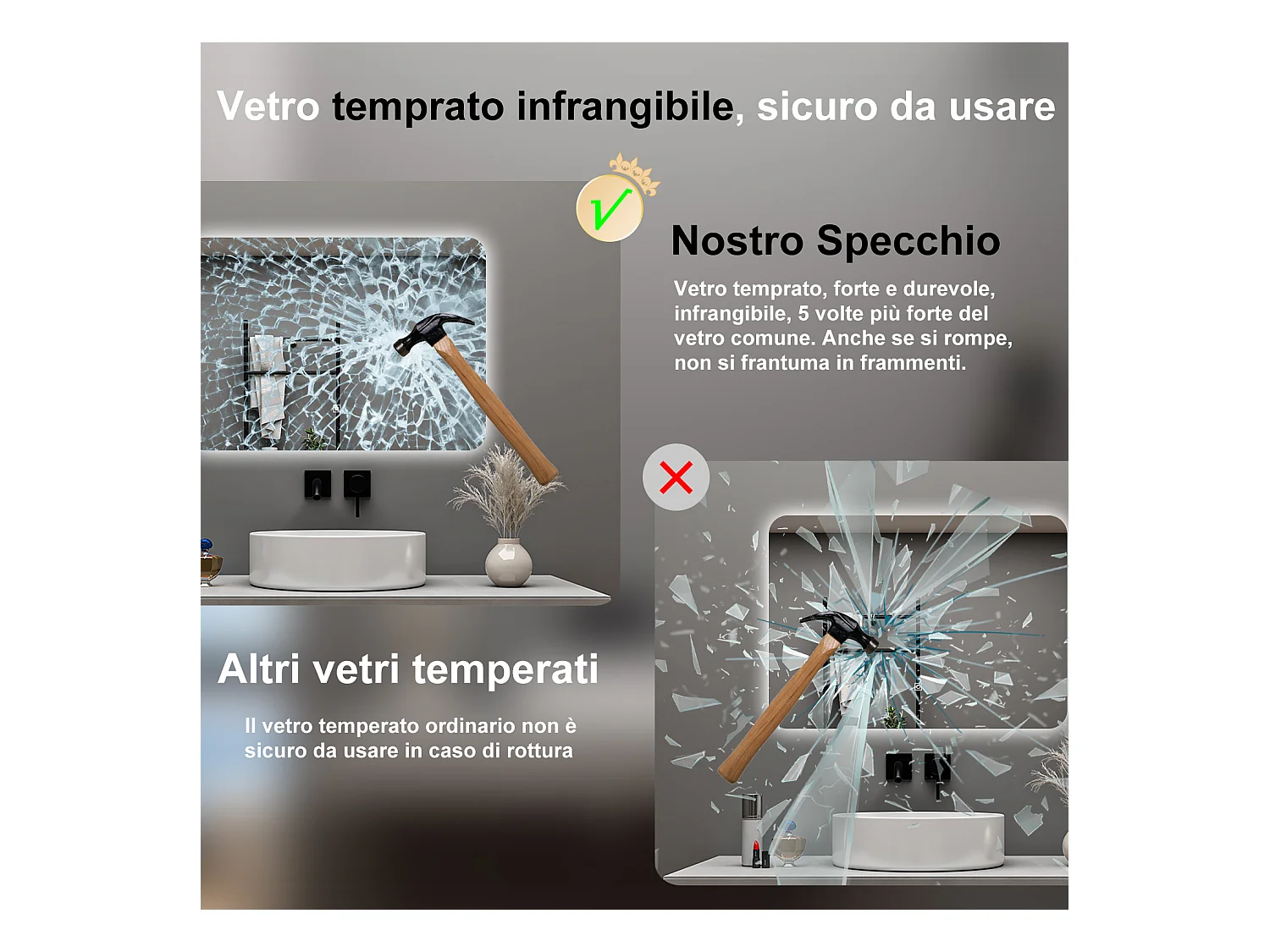 Vetro temprato infrangibile, sicuro da usare

Nostro Specchio

Vetro temprato, forte e durevole, infrangibile, 5 volte più forte del vetro comune. Anche se si rompe, non si frantuma in frammenti.

Altri vetri temperati

Il vetro temperato ordinario non è sicuro da usare in caso di rottura