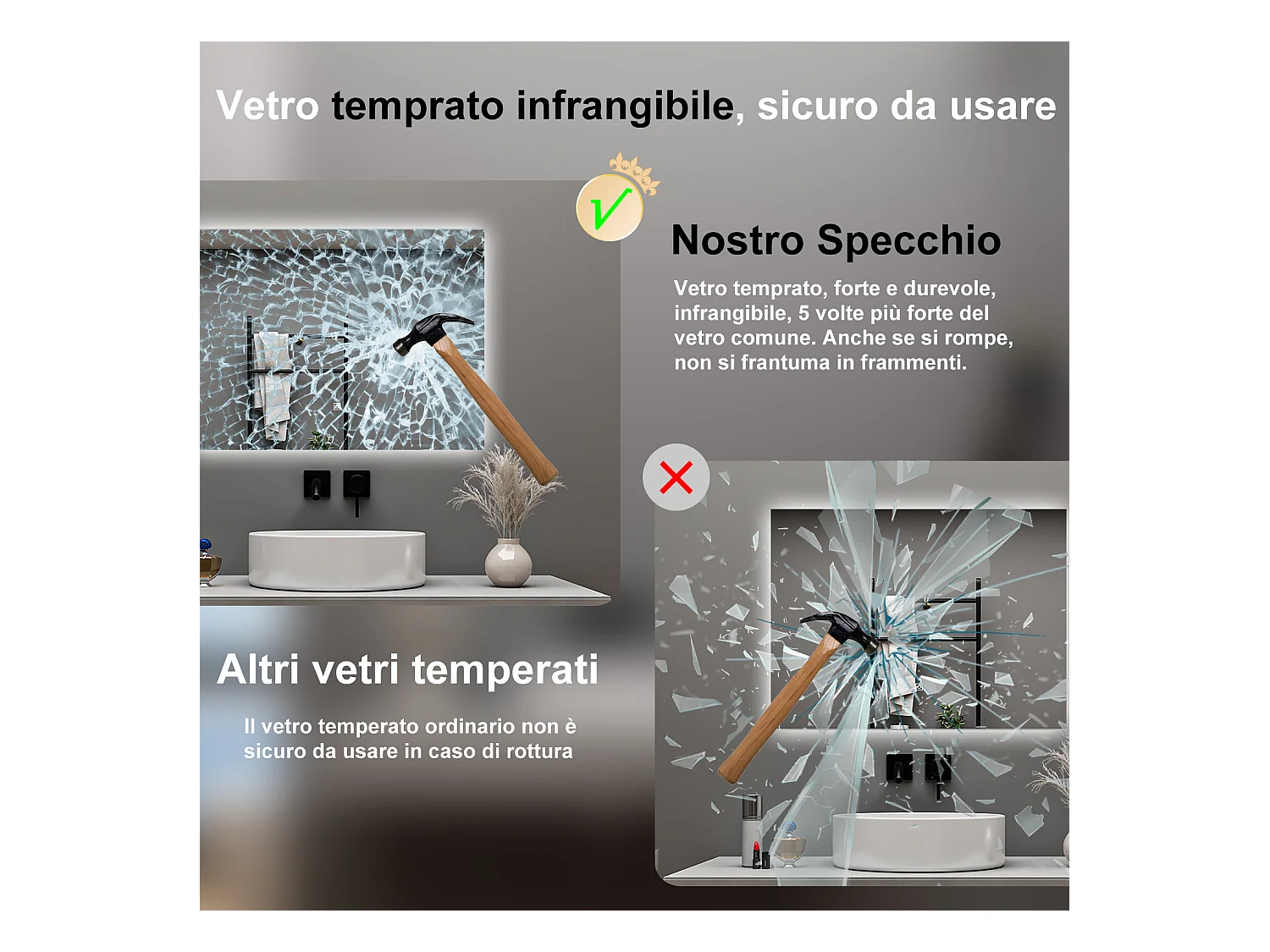 Vetro temprato infrangibile, sicuro da usare

Nostro Specchio

Vetro temprato, forte e durevole, infrangibile, 5 volte più forte del vetro comune. Anche se si rompe, non si frantuma in frammenti.

Altri vetri temperati

Il vetro temperato ordinario non è sicuro da usare in caso di rottura