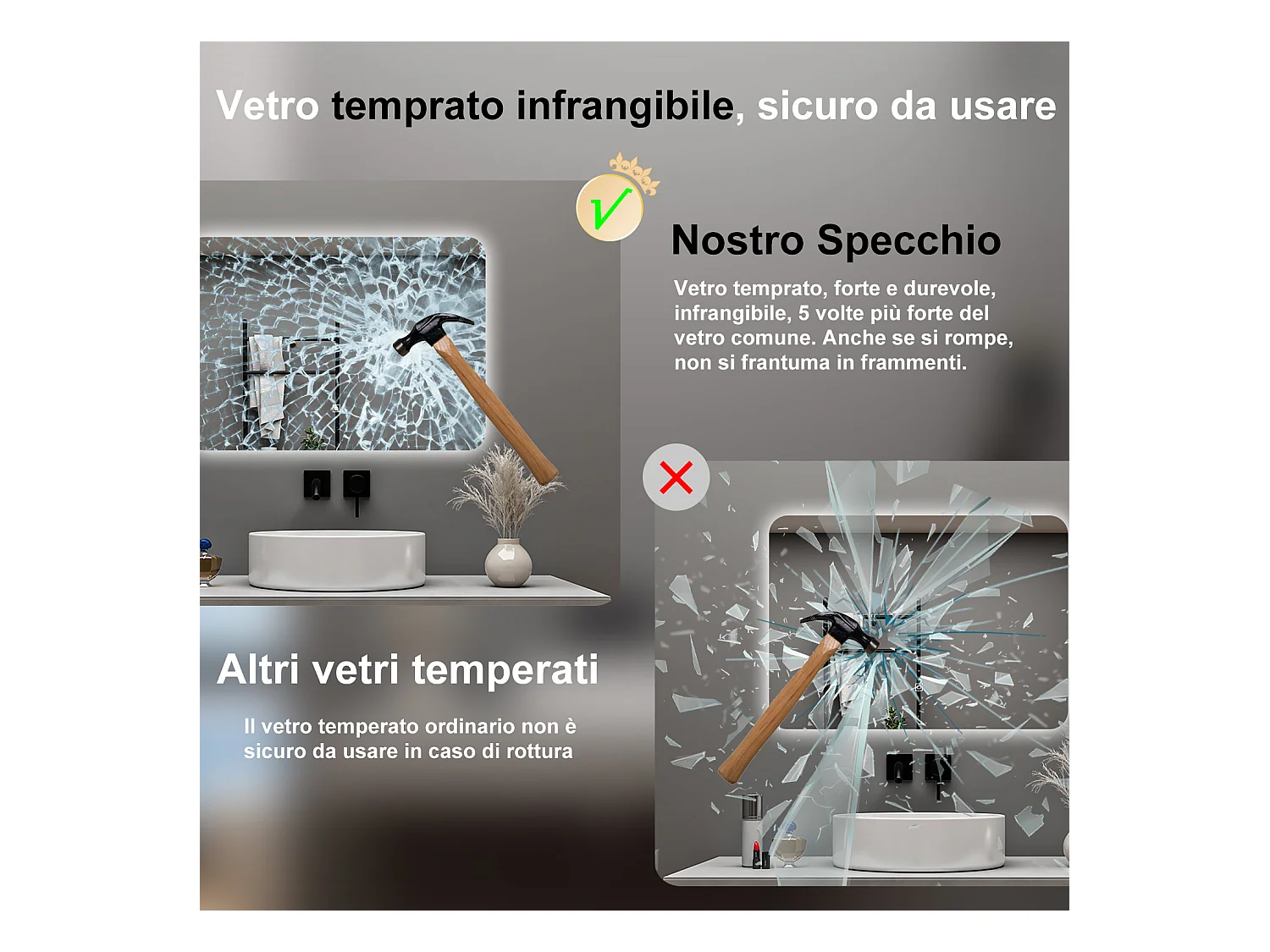 Vetro temprato infrangibile, sicuro da usare

Nostro Specchio

Vetro temprato, forte e durevole, infrangibile, 5 volte più forte del vetro comune. Anche se si rompe, non si frantuma in frammenti.

Altri vetri temperati

Il vetro temperato ordinario non è sicuro da usare in caso di rottura