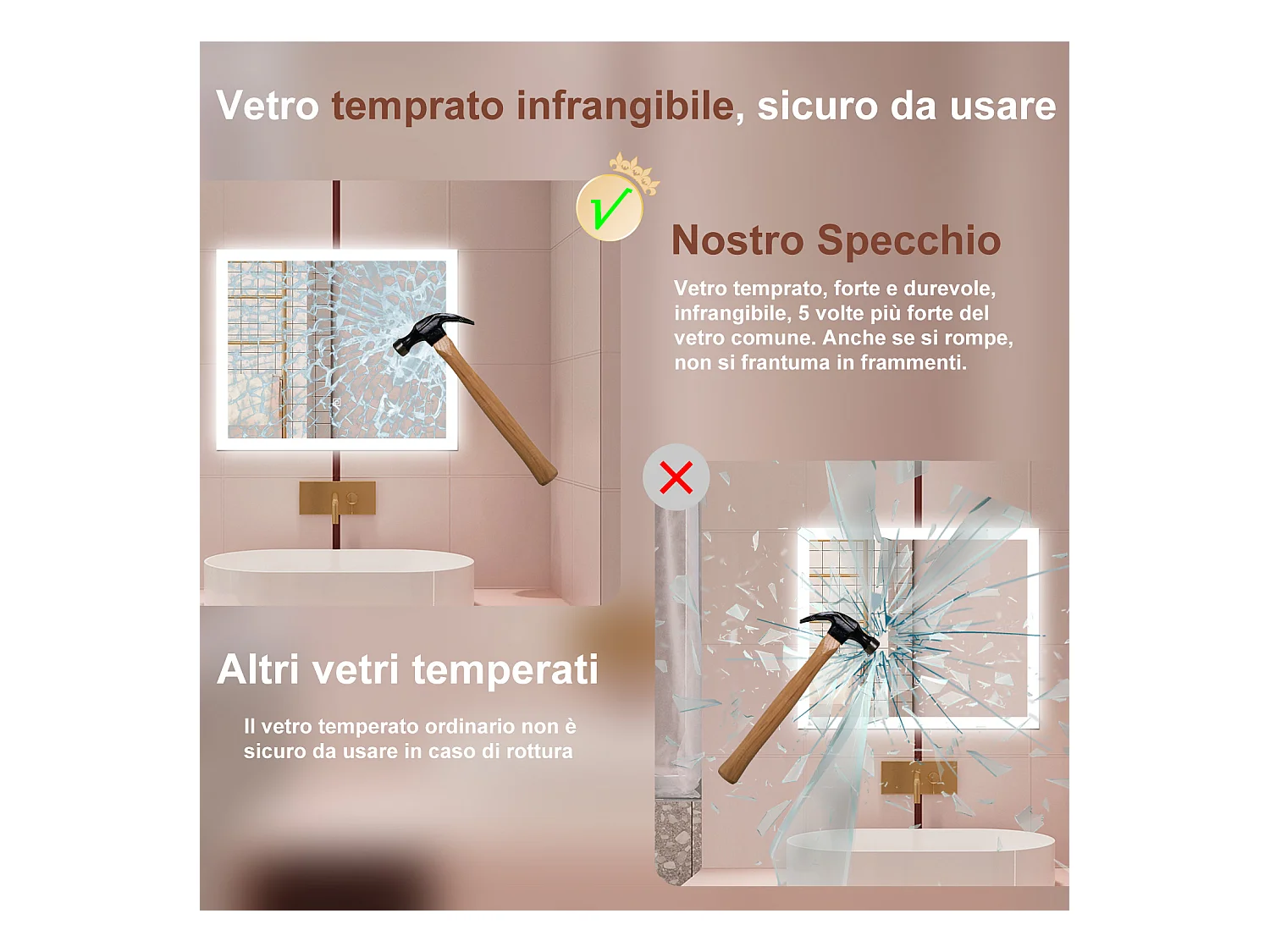 Vetro temprato infrangibile, sicuro da usare

Nostro Specchio

Vetro temprato, forte e durevole, infrangibile, 5 volte più forte del vetro comune. Anche se si rompe, non si frantuma in frammenti.

Altri vetri temperati

Il vetro temperato ordinario non è sicuro da usare in caso di rottura