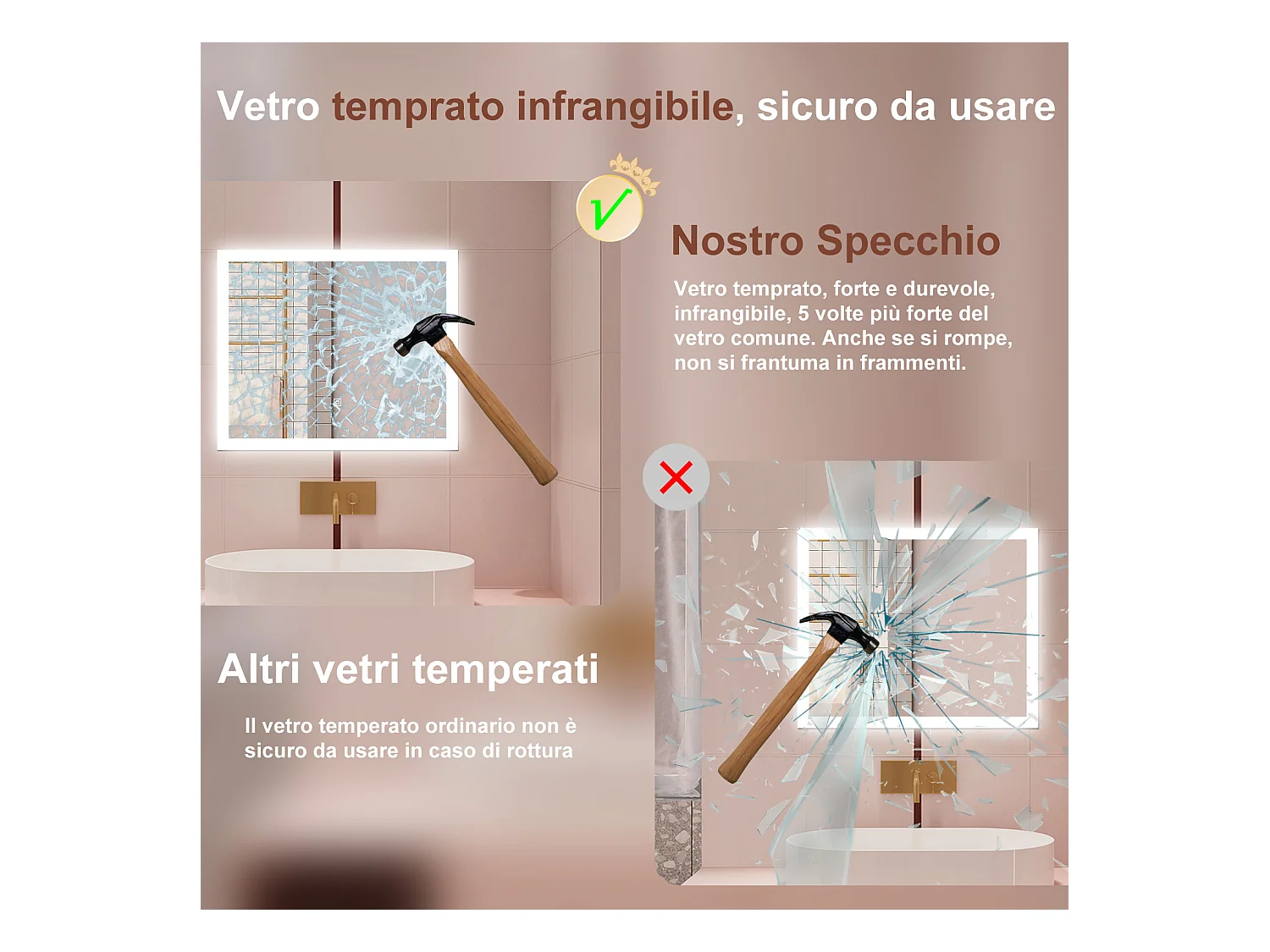 Vetro temprato infrangibile, sicuro da usare

Nostro Specchio

Vetro temprato, forte e durevole, infrangibile, 5 volte più forte del vetro comune. Anche se si rompe, non si frantuma in frammenti.

Altri vetri temperati

Il vetro temperato ordinario non è sicuro da usare in caso di rottura