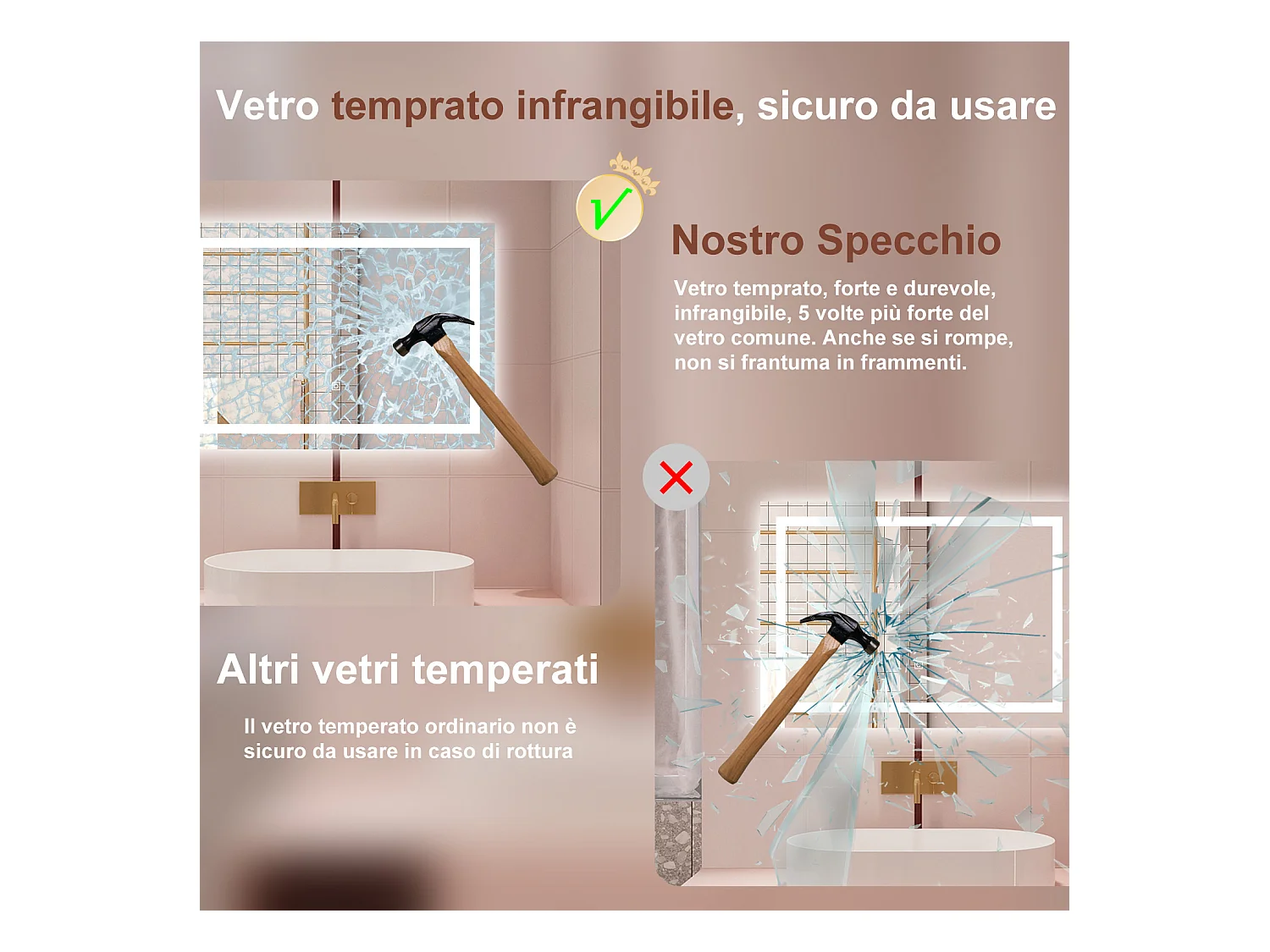 Vetro temprato infrangibile, sicuro da usare

Nostro Specchio

Vetro temprato, forte e durevole, infrangibile, 5 volte più forte del vetro comune. Anche se si rompe, non si frantuma in frammenti.

Altri vetri temperati

Il vetro temperato ordinario non è sicuro da usare in caso di rottura