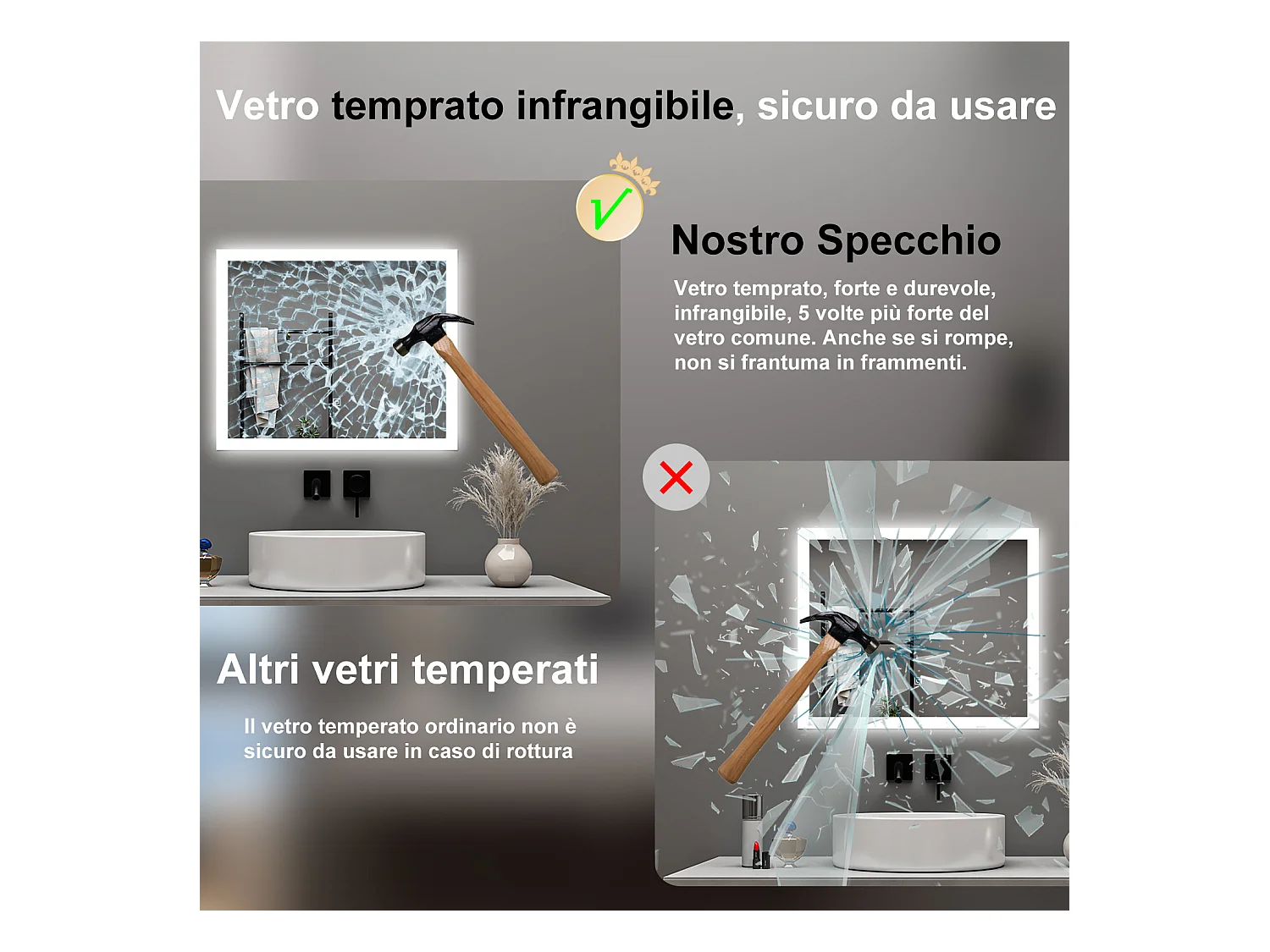 Vetro temprato infrangibile, sicuro da usare

Nostro Specchio

Vetro temprato, forte e durevole, infrangibile, 5 volte più forte del vetro comune. Anche se si rompe, non si frantuma in frammenti.

Altri vetri temperati

Il vetro temperato ordinario non è sicuro da usare in caso di rottura