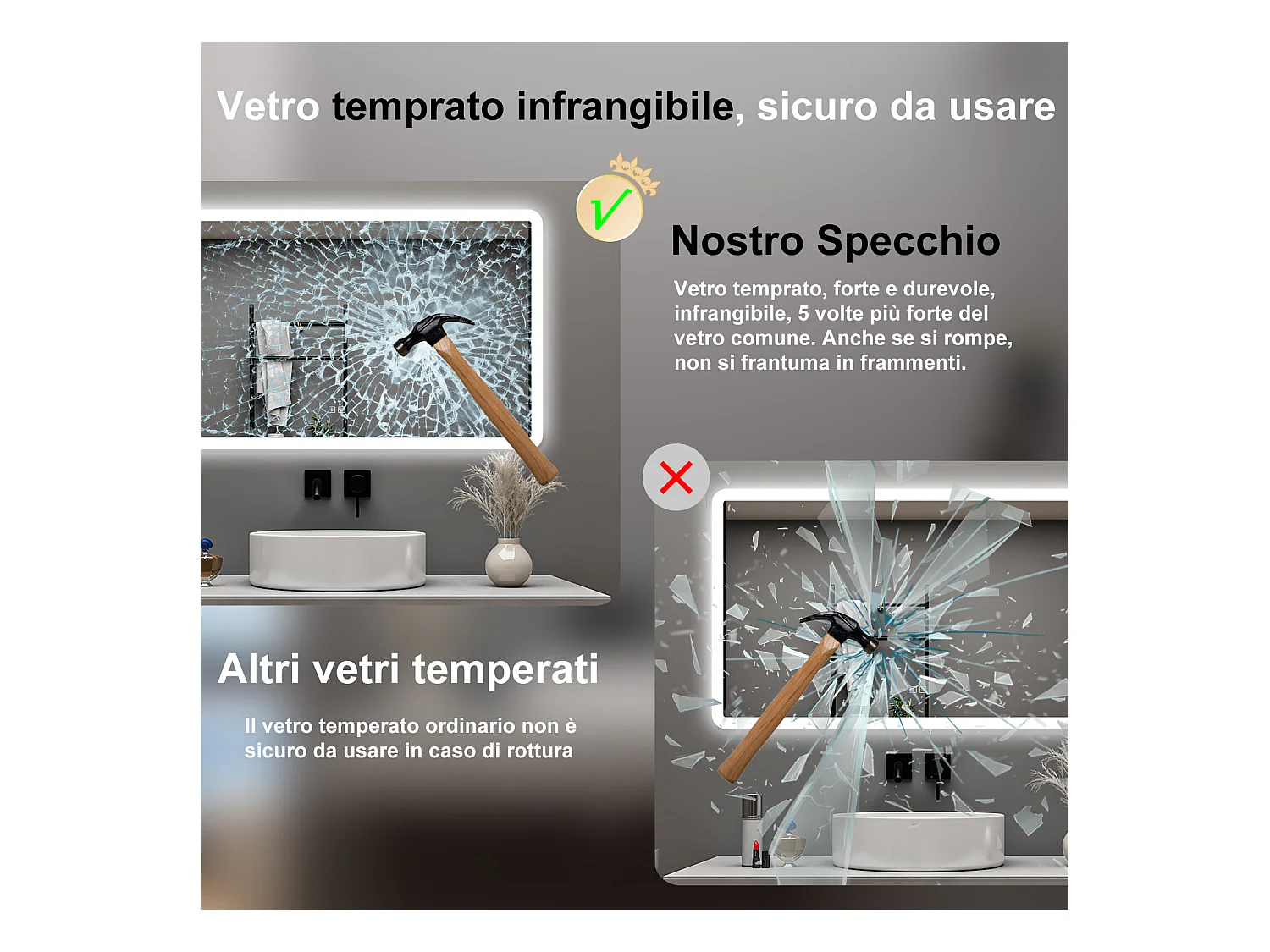 Vetro temprato infrangibile, sicuro da usare

Nostro Specchio

Vetro temprato, forte e durevole, infrangibile, 5 volte più forte del vetro comune. Anche se si rompe, non si frantuma in frammenti.

Altri vetri temperati

Il vetro temperato ordinario non è sicuro da usare in caso di rottura