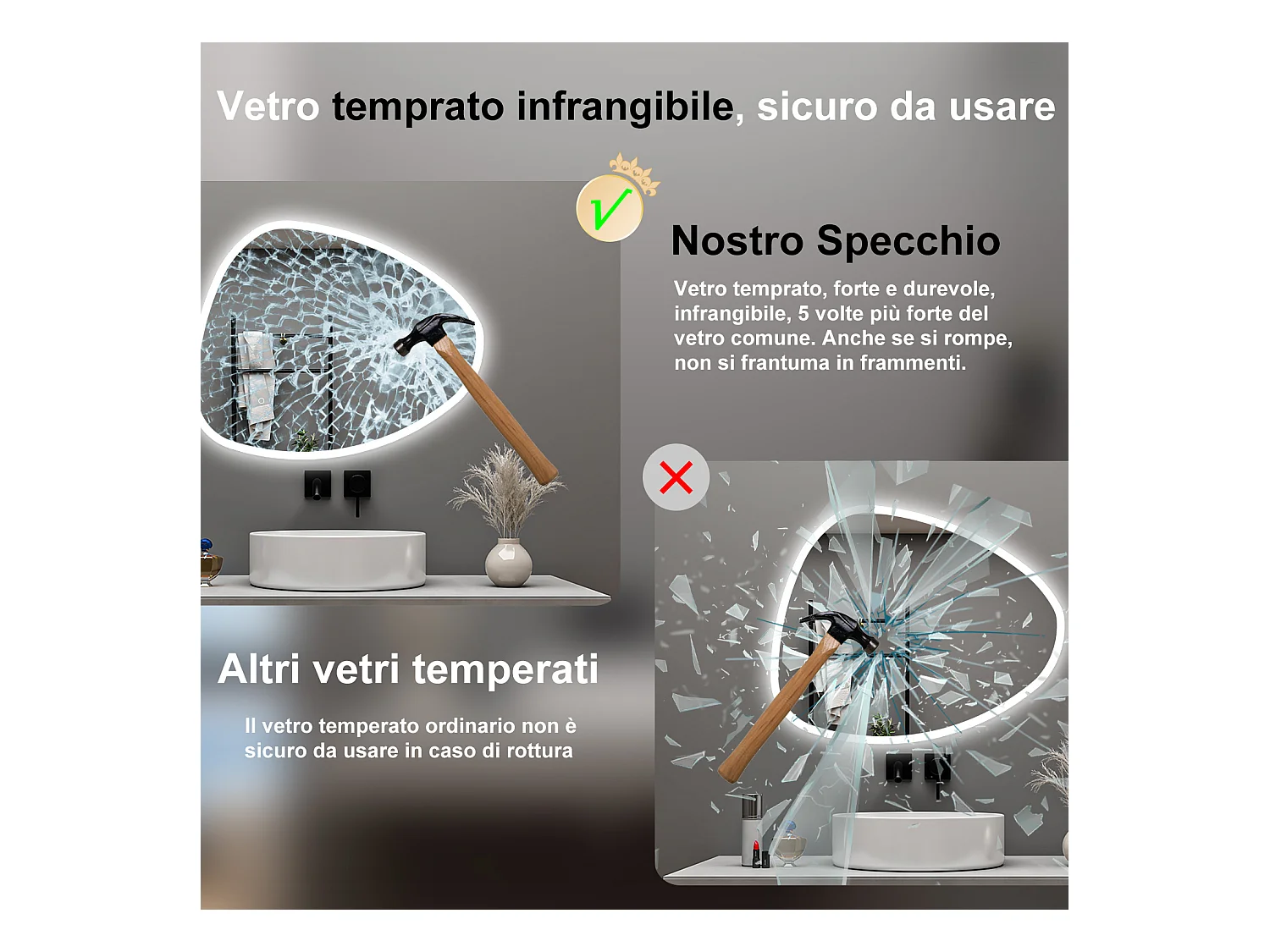 Vetro temprato infrangibile, sicuro da usare

Nostro Specchio

Vetro temprato, forte e durevole, infrangibile, 5 volte più forte del vetro comune. Anche se si rompe, non si frantuma in frammenti.

Altri vetri temperati

Il vetro temperato ordinario non è sicuro da usare in caso di rottura