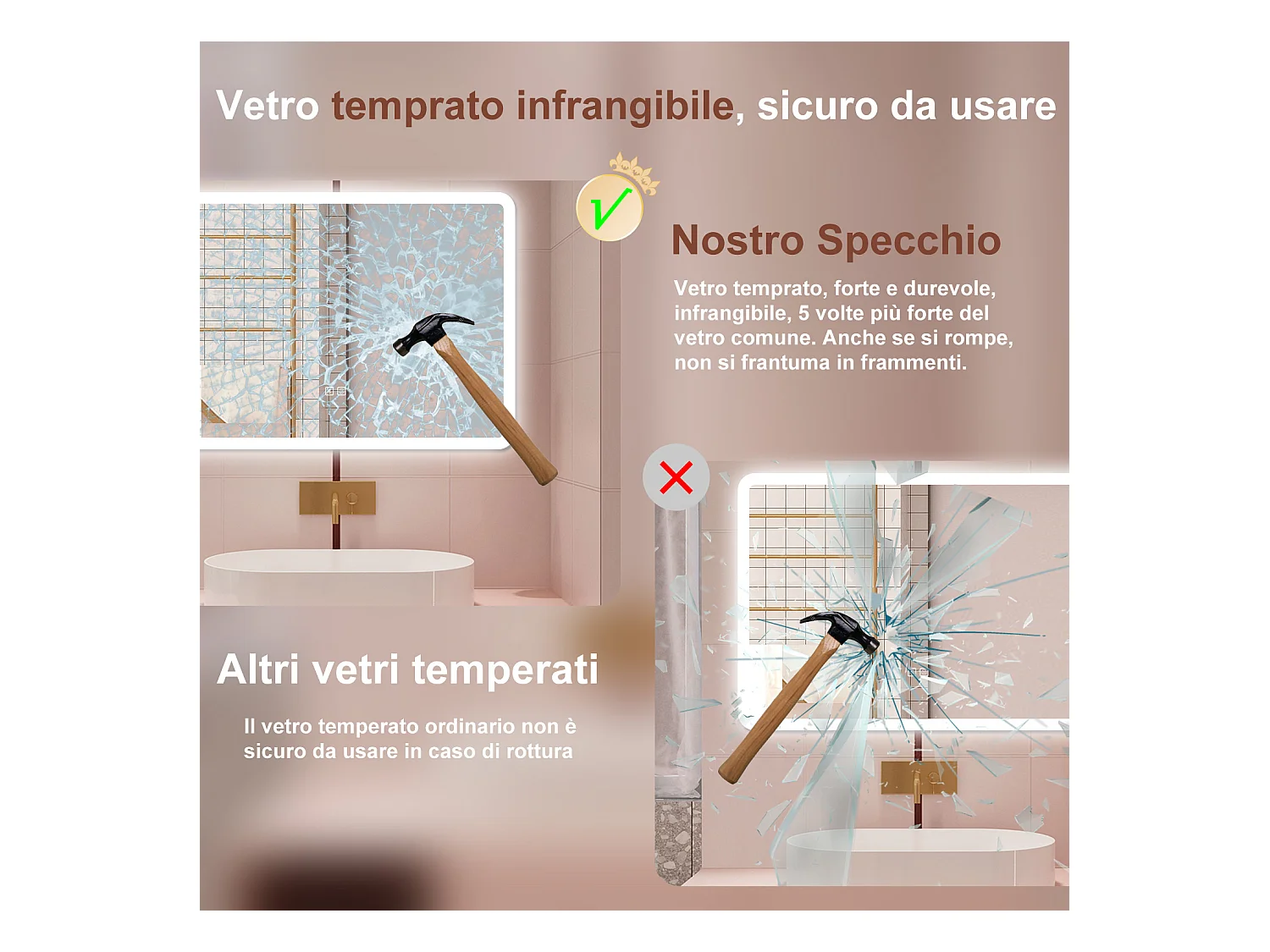 Vetro temprato infrangibile, sicuro da usare

Nostro Specchio

Vetro temprato, forte e durevole, infrangibile, 5 volte più forte del vetro comune. Anche se si rompe, non si frantuma in frammenti.

Altri vetri temperati

Il vetro temperato ordinario non è sicuro da usare in caso di rottura