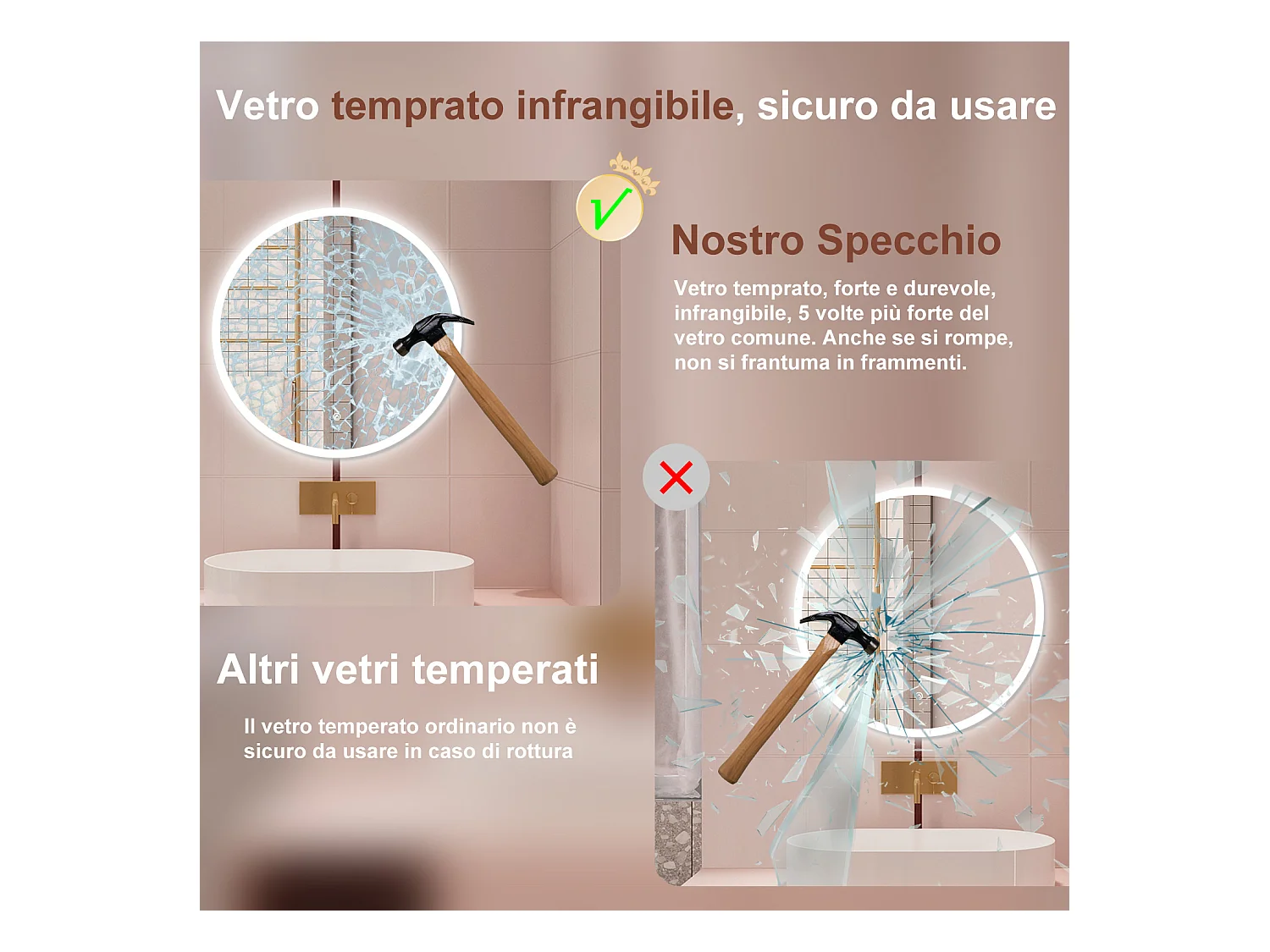 Vetro temprato infrangibile, sicuro da usare

Nostro Specchio

Vetro temprato, forte e durevole, infrangibile, 5 volte più forte del vetro comune. Anche se si rompe, non si frantuma in frammenti.

Altri vetri temperati

Il vetro temperato ordinario non è sicuro da usare in caso di rottura