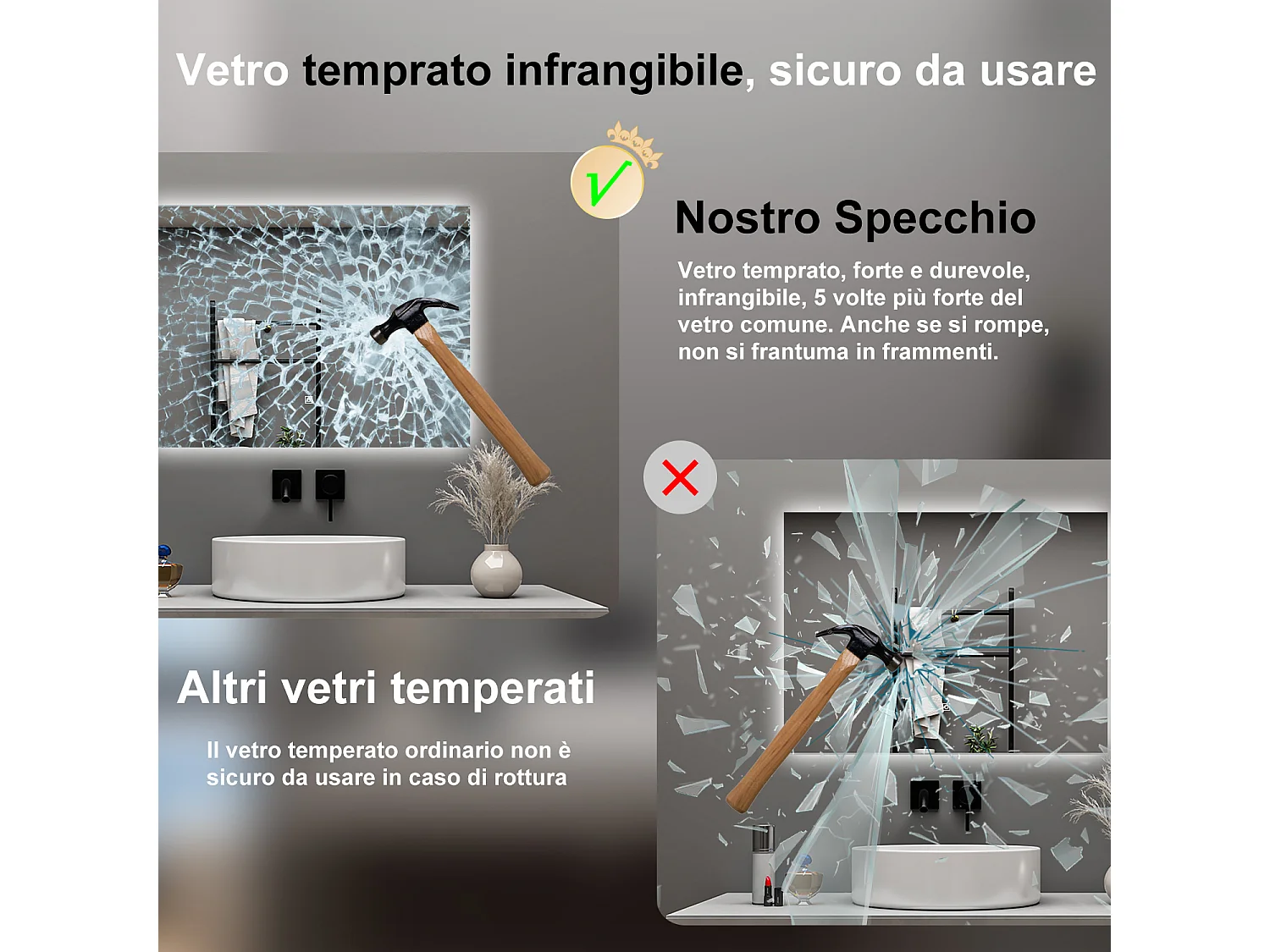 Vetro temprato infrangibile, sicuro da usare

Nostro Specchio

Vetro temprato, forte e durevole, infrangibile, 5 volte più forte del vetro comune. Anche se si rompe, non si frantuma in frammenti.

Altri vetri temperati

Il vetro temperato ordinario non è sicuro da usare in caso di rottura