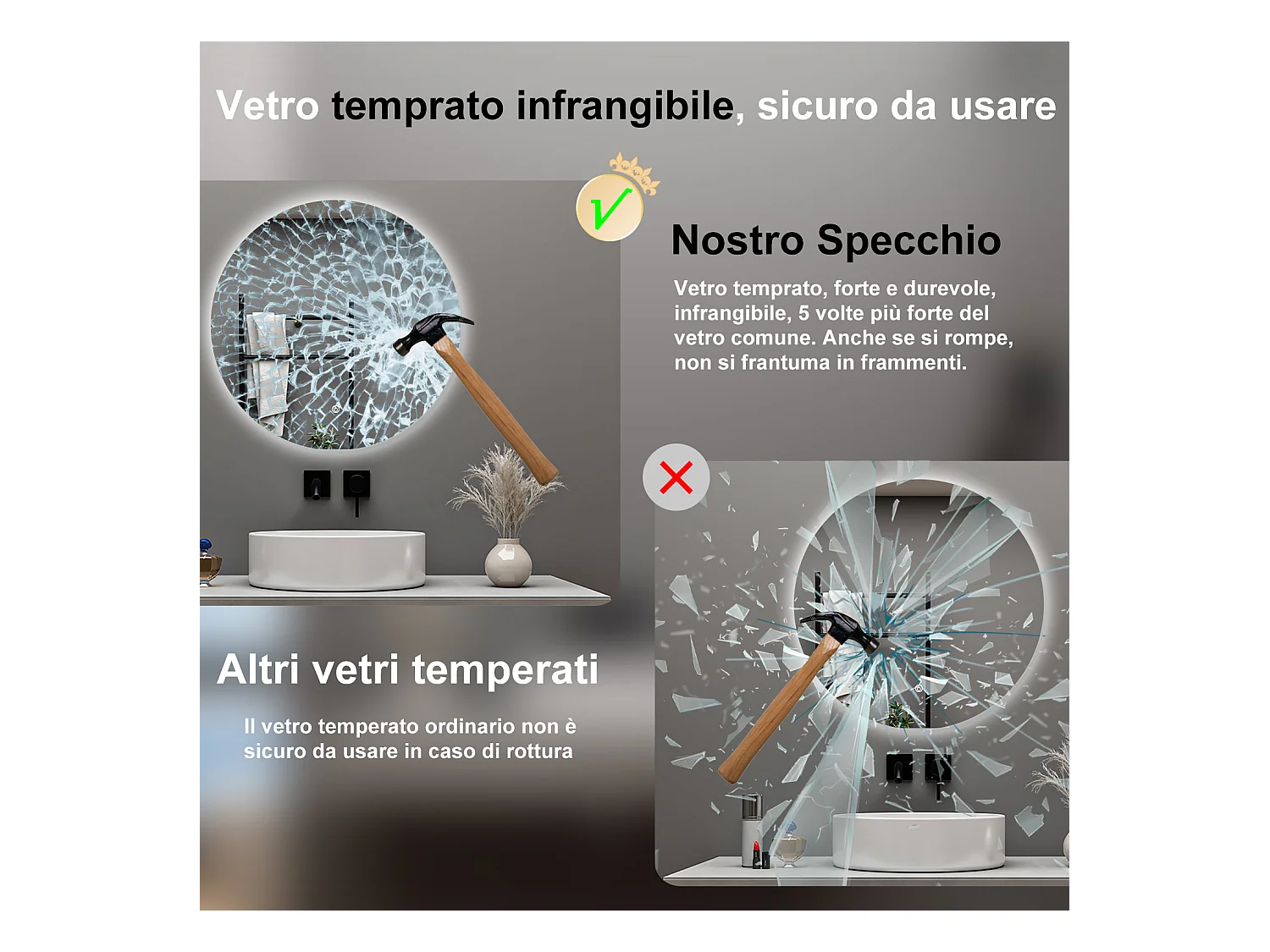 Vetro temprato infrangibile, sicuro da usare

Nostro Specchio

Vetro temprato, forte e durevole, infrangibile, 5 volte più forte del vetro comune. Anche se si rompe, non si frantuma in frammenti.

Altri vetri temperati

Il vetro temperato ordinario non è sicuro da usare in caso di rottura