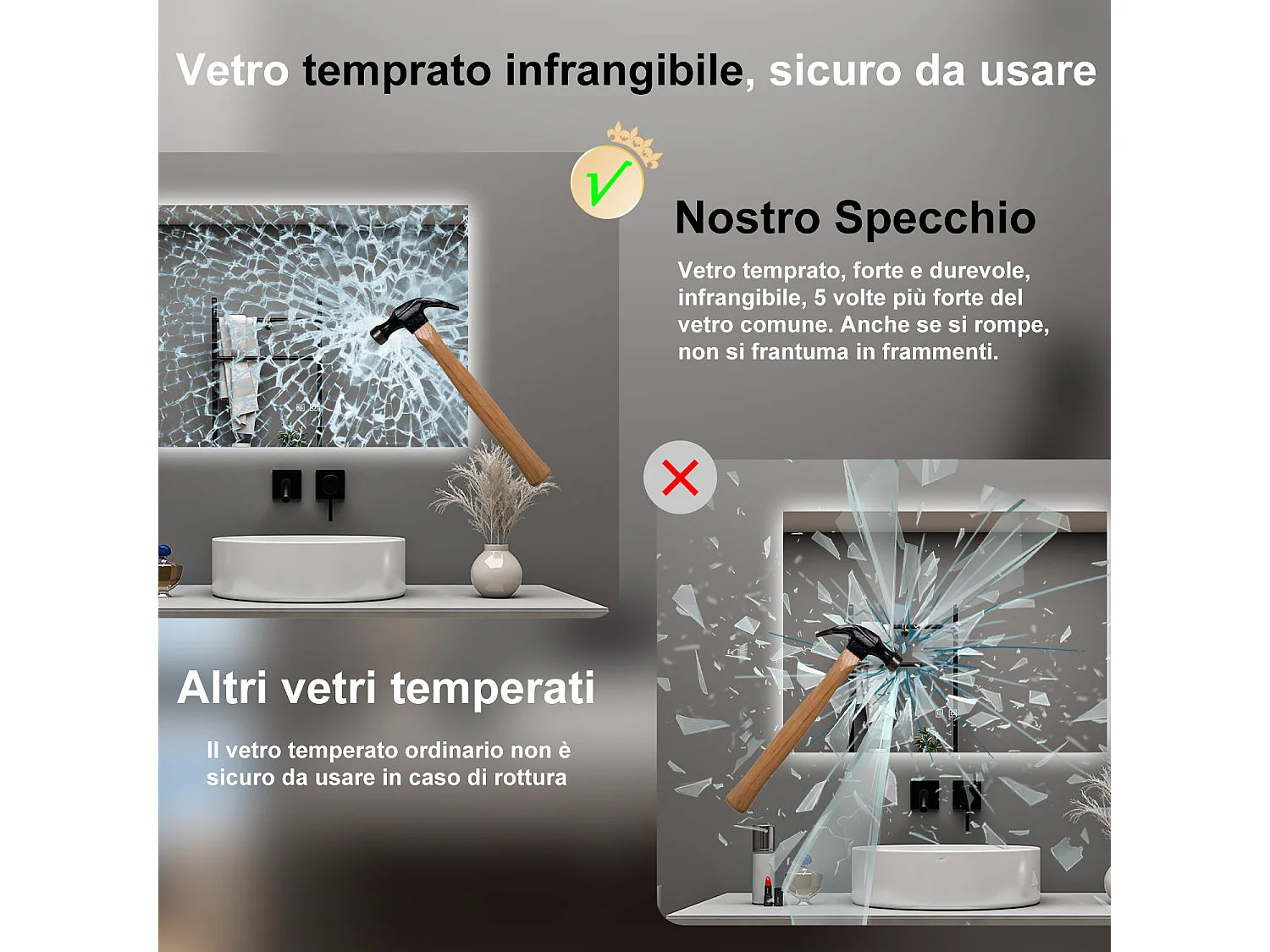 Vetro temprato infrangibile, sicuro da usare

Nostro Specchio

Vetro temprato, forte e durevole, infrangibile, 5 volte più forte del vetro comune. Anche se si rompe, non si frantuma in frammenti.

Altri vetri temperati

Il vetro temperato ordinario non è sicuro da usare in caso di rottura