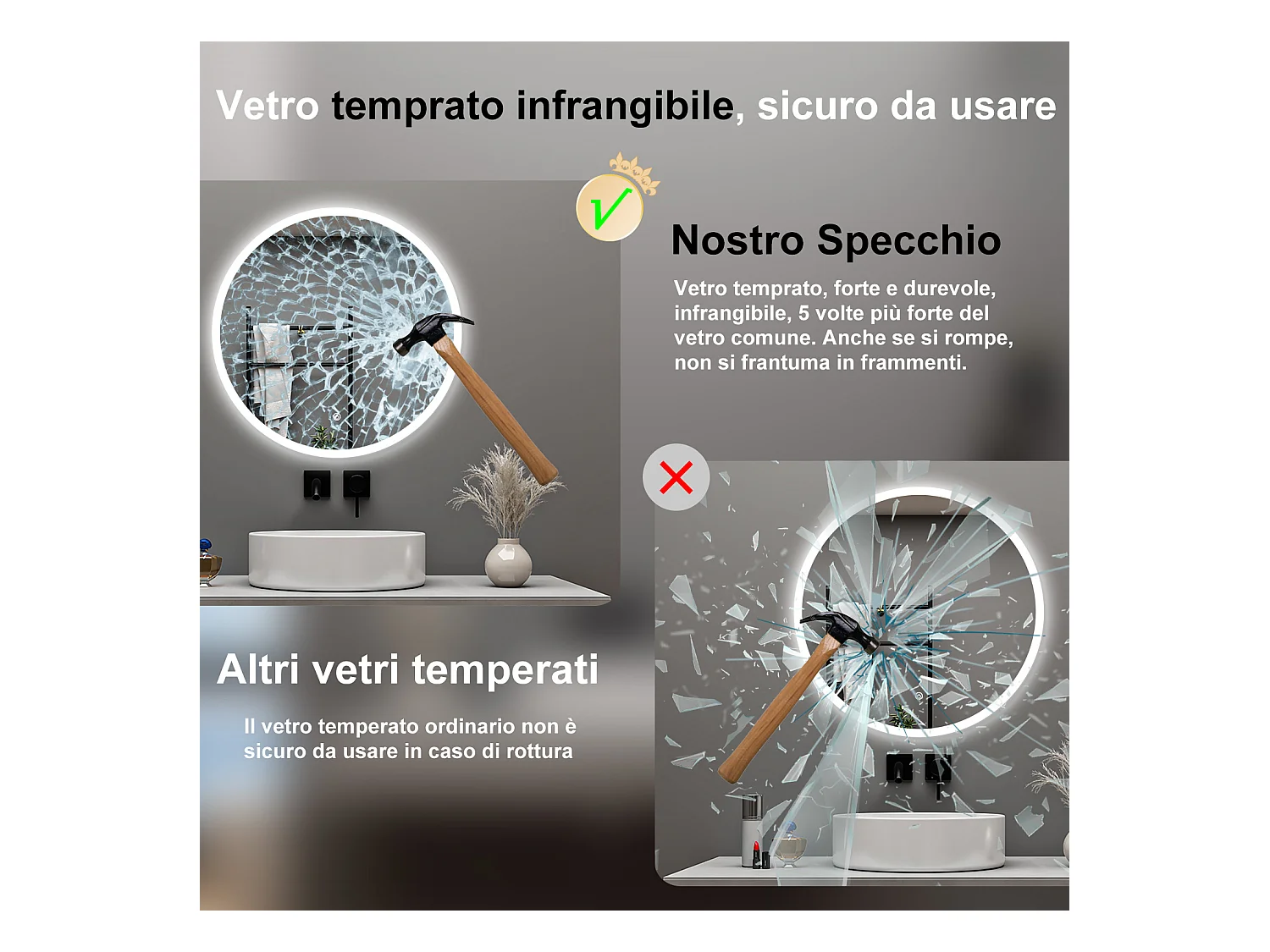 Vetro temprato infrangibile, sicuro da usare

Nostro Specchio

Vetro temprato, forte e durevole, infrangibile, 5 volte più forte del vetro comune. Anche se si rompe, non si frantuma in frammenti.

Altri vetri temperati

Il vetro temperato ordinario non è sicuro da usare in caso di rottura