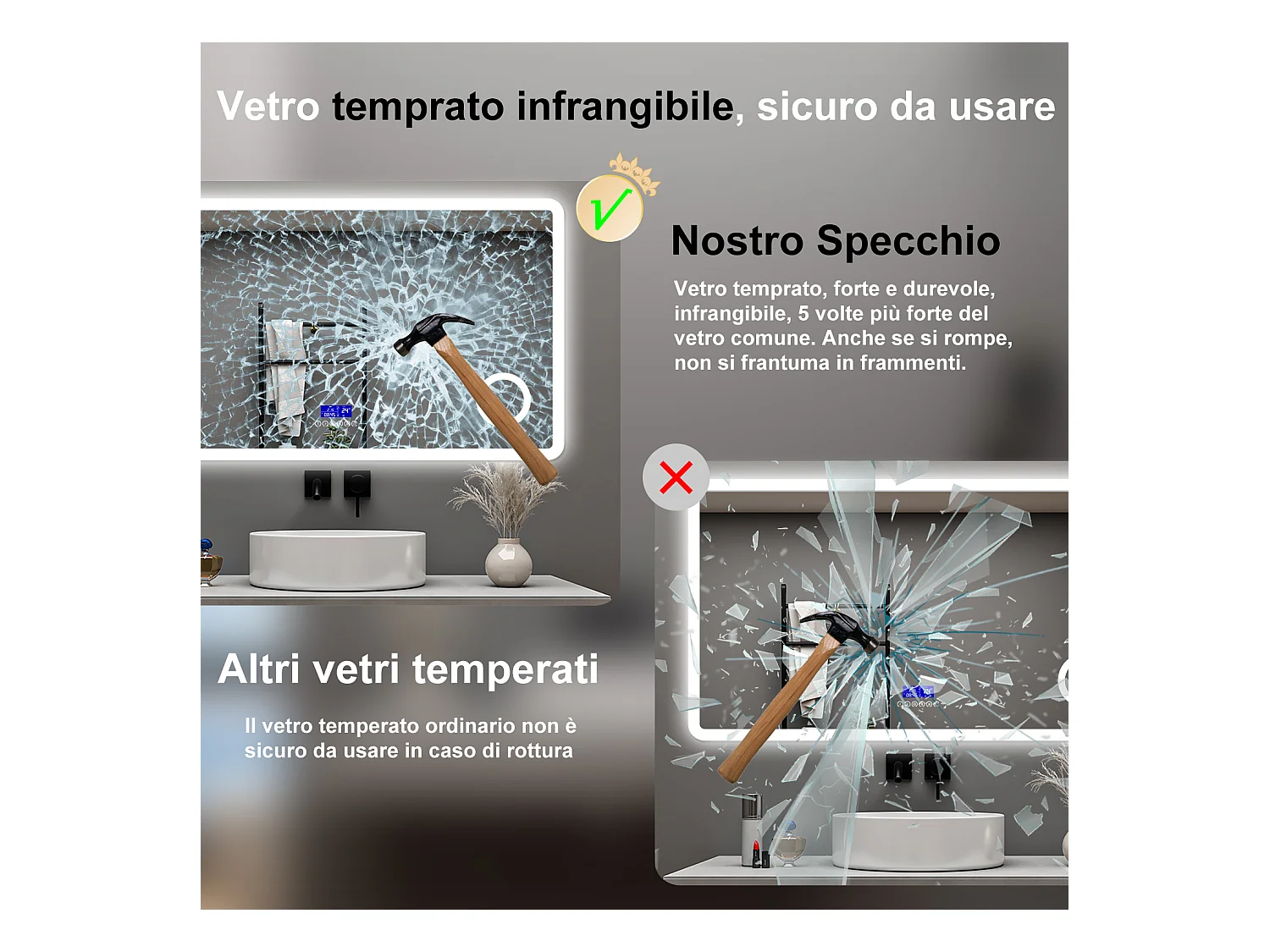 Vetro temprato infrangibile, sicuro da usare

Nostro Specchio

Vetro temprato, forte e durevole, infrangibile, 5 volte più forte del vetro comune. Anche se si rompe, non si frantuma in frammenti.

Altri vetri temperati

Il vetro temperato ordinario non è sicuro da usare in caso di rottura