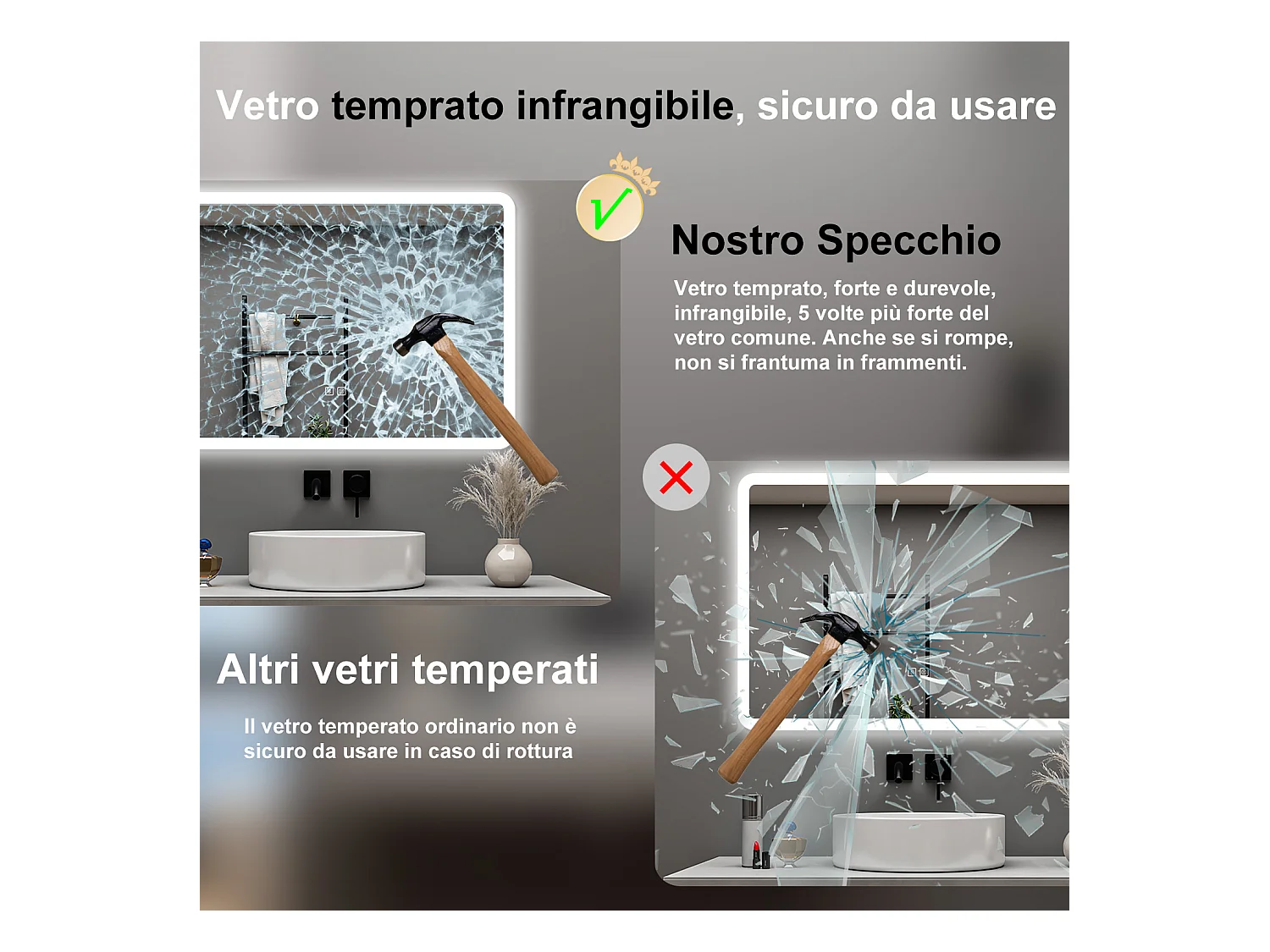 Vetro temprato infrangibile, sicuro da usare

Nostro Specchio

Vetro temprato, forte e durevole, infrangibile, 5 volte più forte del vetro comune. Anche se si rompe, non si frantuma in frammenti.

Altri vetri temperati

Il vetro temperato ordinario non è sicuro da usare in caso di rottura