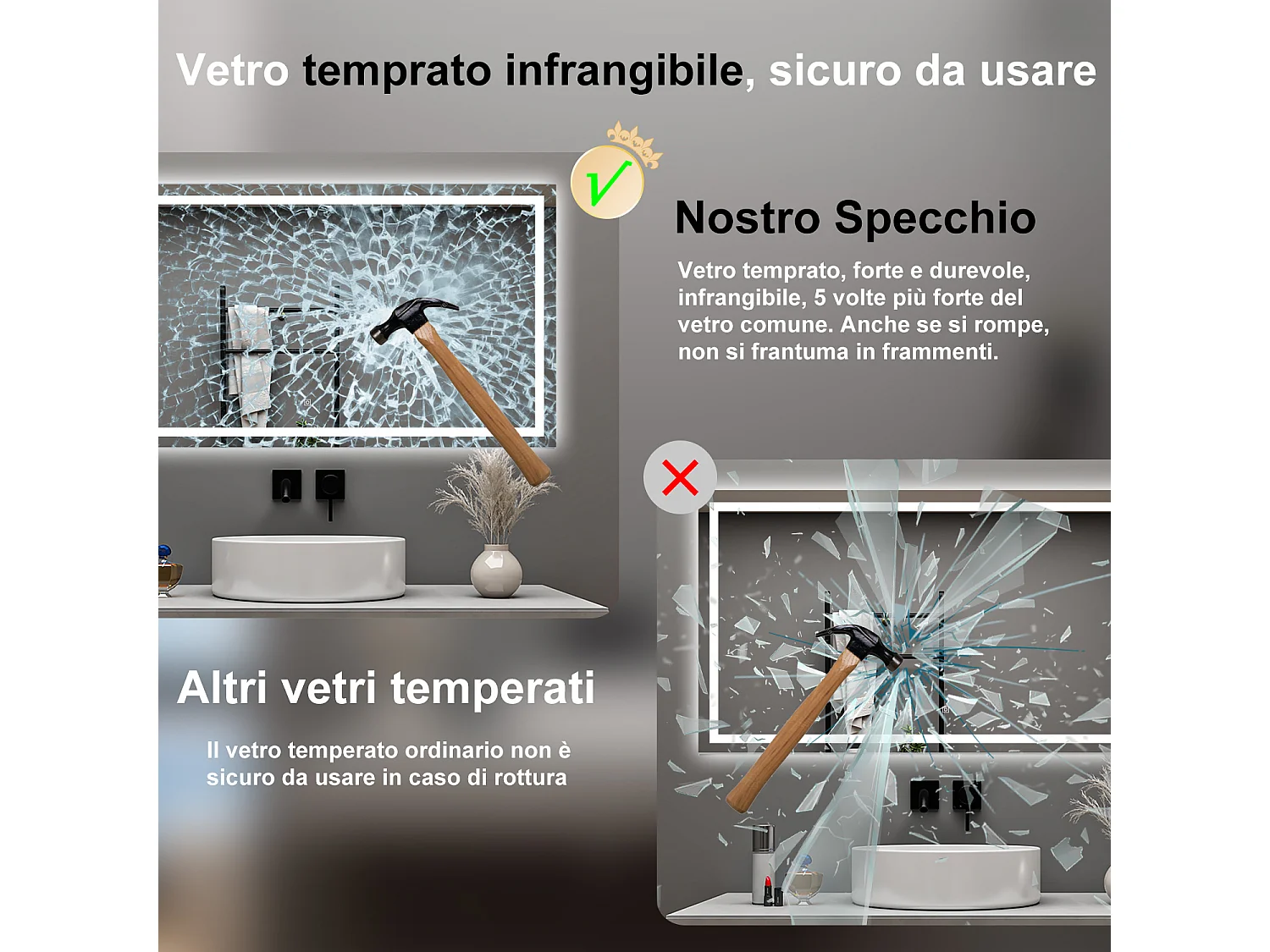 Vetro temprato infrangibile, sicuro da usare

Nostro Specchio

Vetro temprato, forte e durevole, infrangibile, 5 volte più forte del vetro comune. Anche se si rompe, non si frantuma in frammenti.

Altri vetri temperati

Il vetro temperato ordinario non è sicuro da usare in caso di rottura