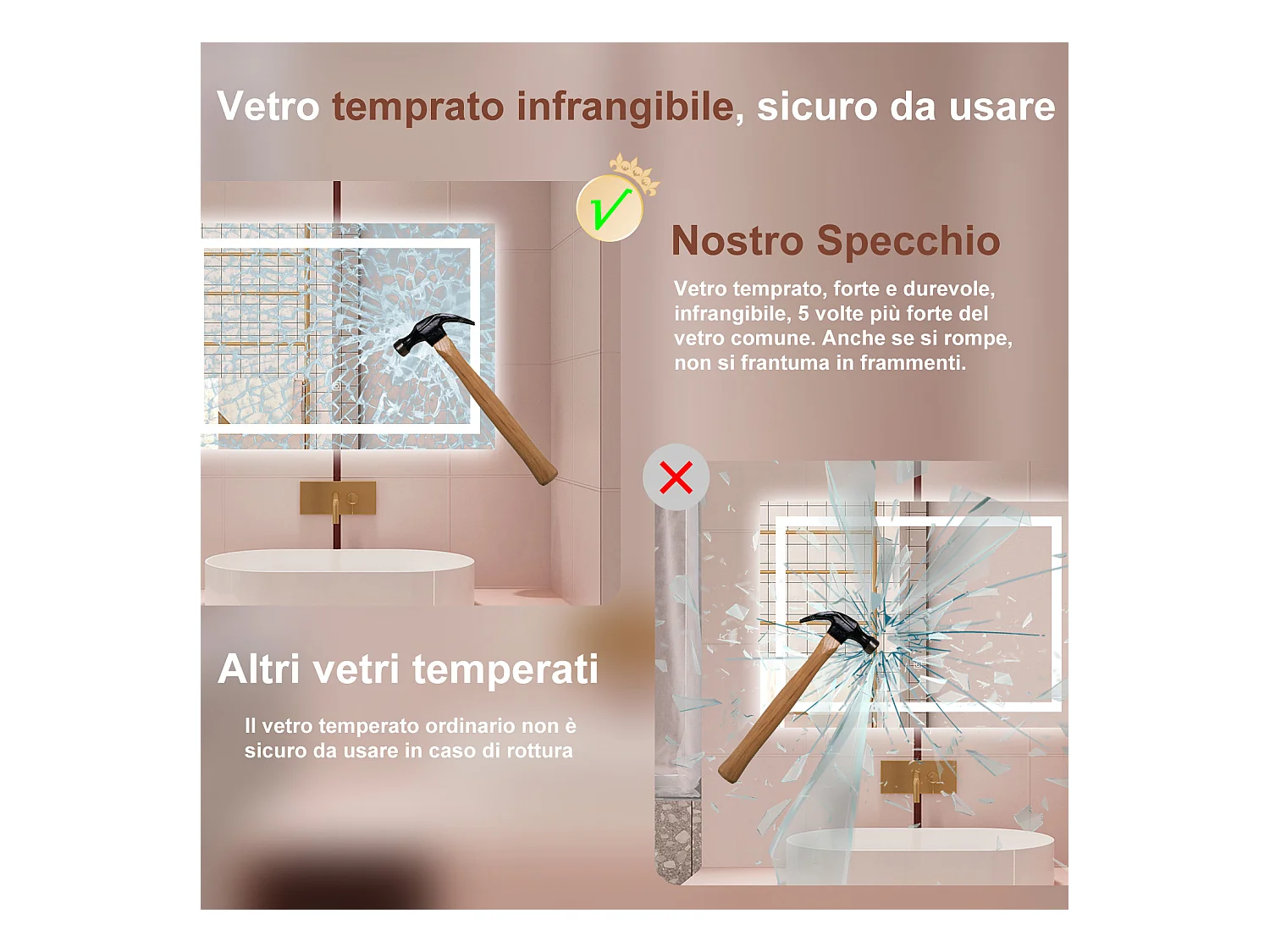 Vetro temprato infrangibile, sicuro da usare

Nostro Specchio

Vetro temprato, forte e durevole, infrangibile, 5 volte più forte del vetro comune. Anche se si rompe, non si frantuma in frammenti.

Altri vetri temperati

Il vetro temperato ordinario non è sicuro da usare in caso di rottura