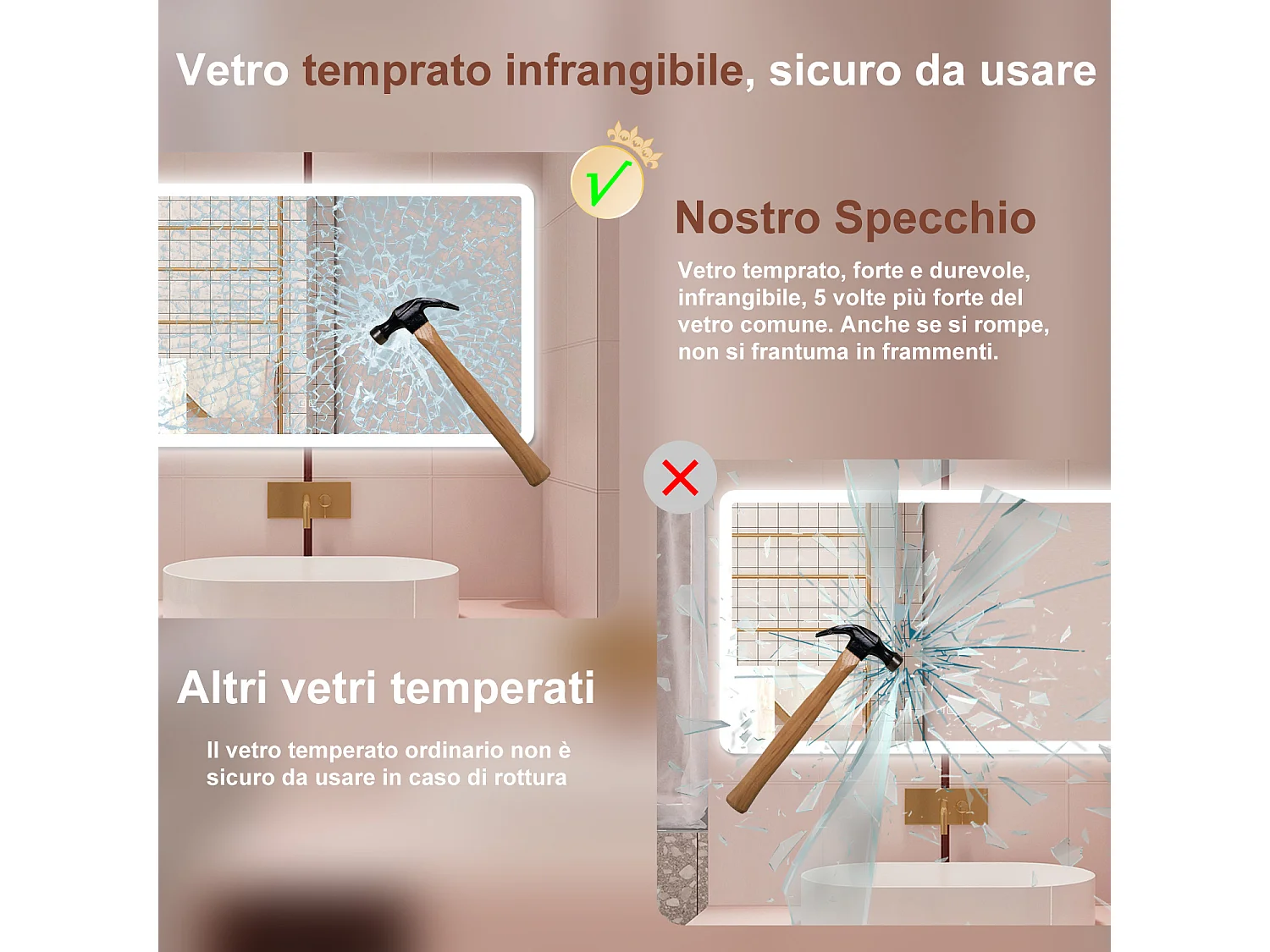 Vetro temprato infrangibile, sicuro da usare

Nostro Specchio

Vetro temprato, forte e durevole, infrangibile, 5 volte più forte del vetro comune. Anche se si rompe, non si frantuma in frammenti.

Altri vetri temperati

Il vetro temperato ordinario non è sicuro da usare in caso di rottura