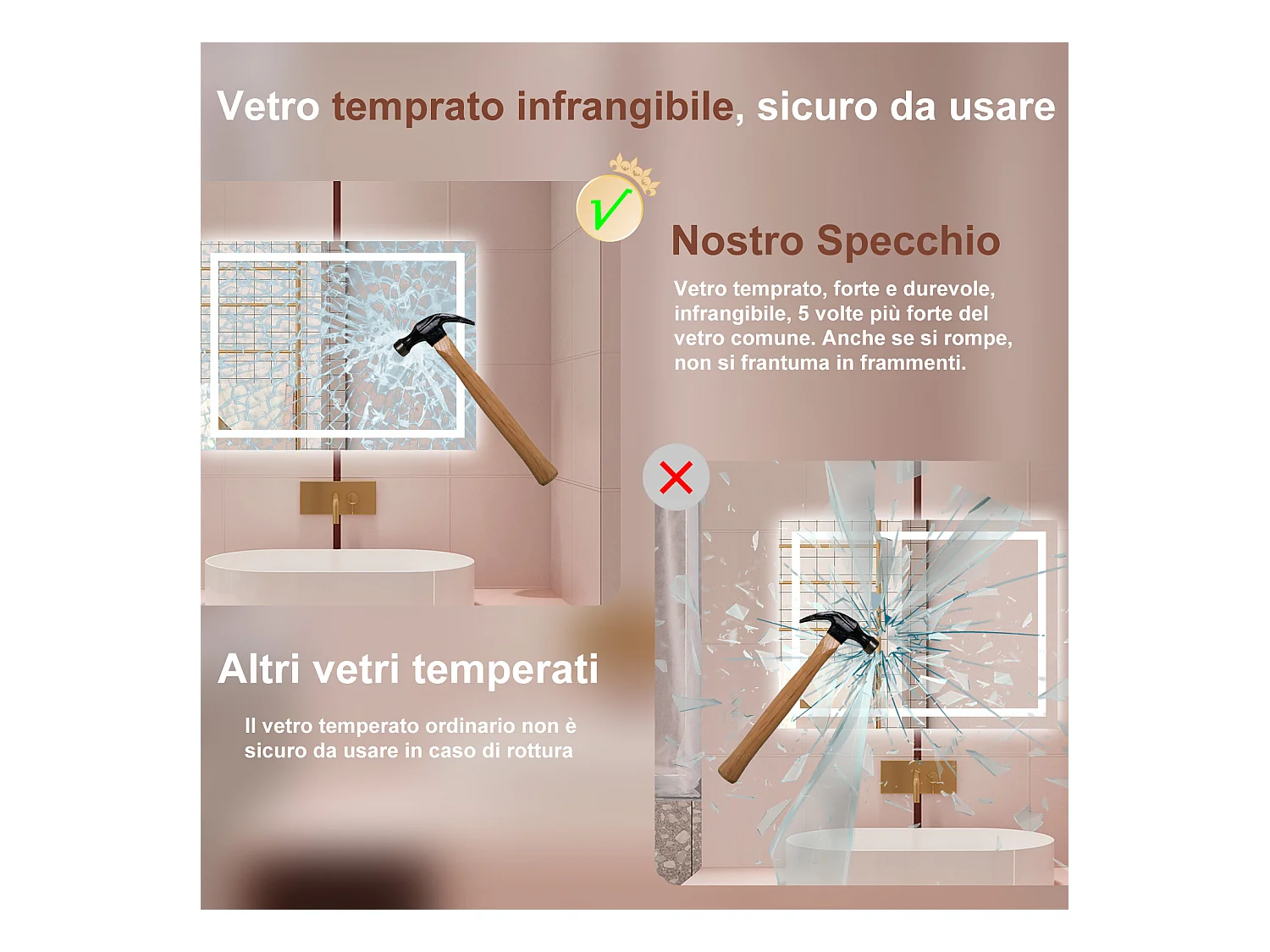 Vetro temprato infrangibile, sicuro da usare

Nostro Specchio

Vetro temprato, forte e durevole, infrangibile, 5 volte più forte del vetro comune. Anche se si rompe, non si frantuma in frammenti.

Altri vetri temperati

Il vetro temperato ordinario non è sicuro da usare in caso di rottura