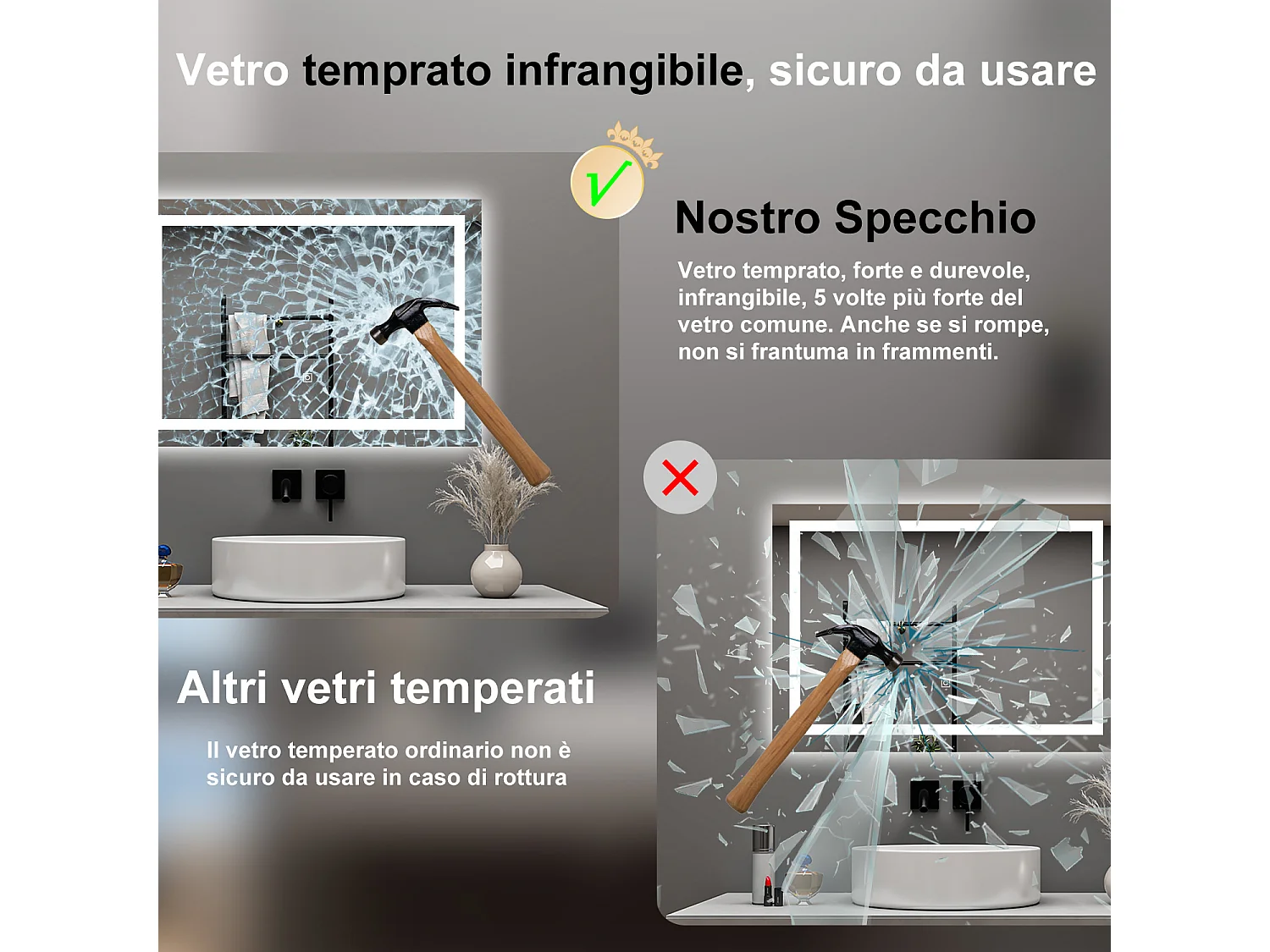 Vetro temprato infrangibile, sicuro da usare

√

Nostro Specchio

Vetro temprato, forte e durevole, infrangibile, 5 volte più forte del vetro comune. Anche se si rompe, non si frantuma in frammenti.

Altri vetri temperati

Il vetro temperato ordinario non è sicuro da usare in caso di rottura