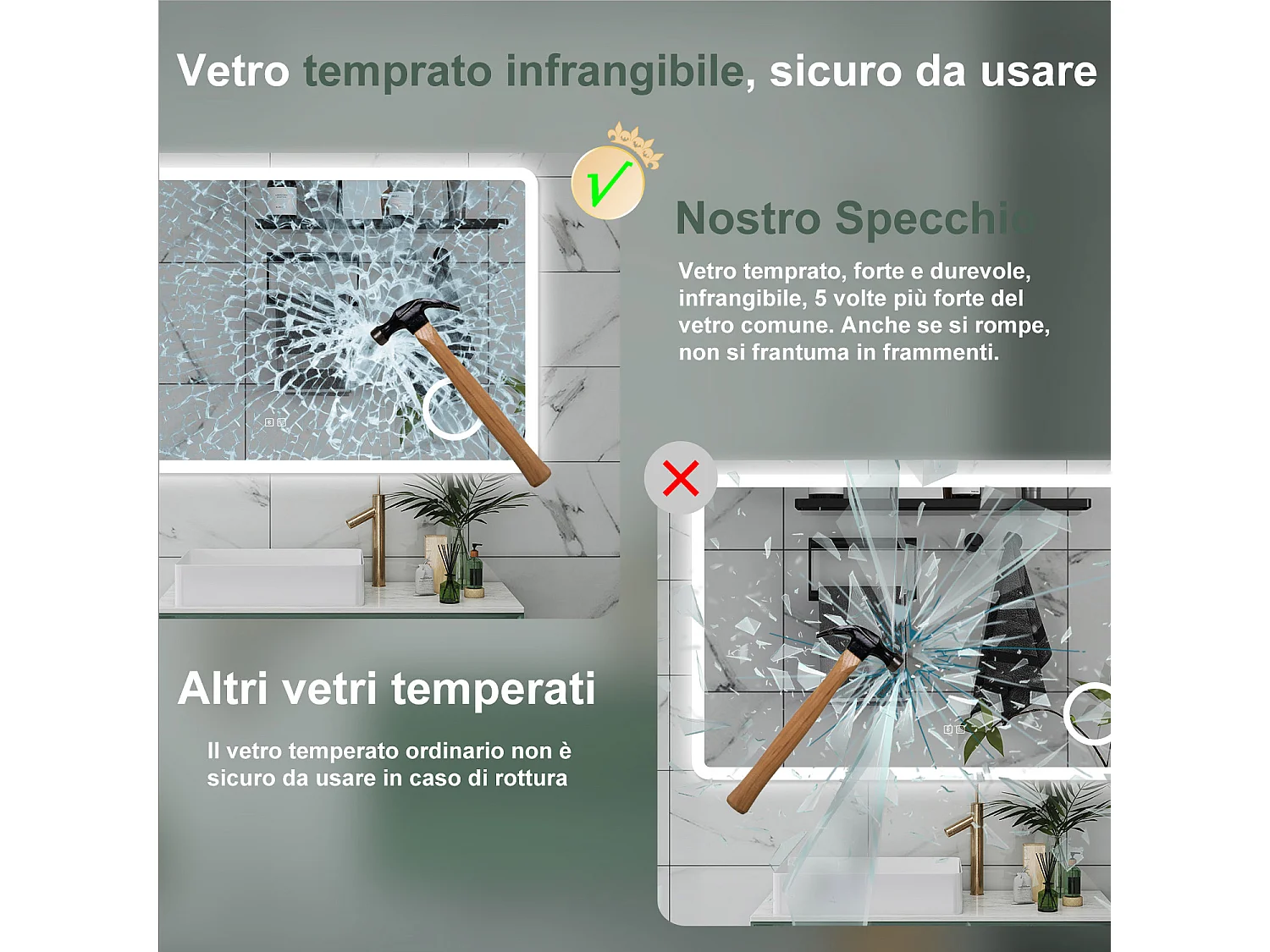 Vetro temprato infrangibile, sicuro da usare

Nostro Specchio

Vetro temprato, forte e durevole, infrangibile, 5 volte più forte del vetro comune. Anche se si rompe, non si frantuma in frammenti.

Altri vetri temperati

Il vetro temperato ordinario non è sicuro da usare in caso di rottura