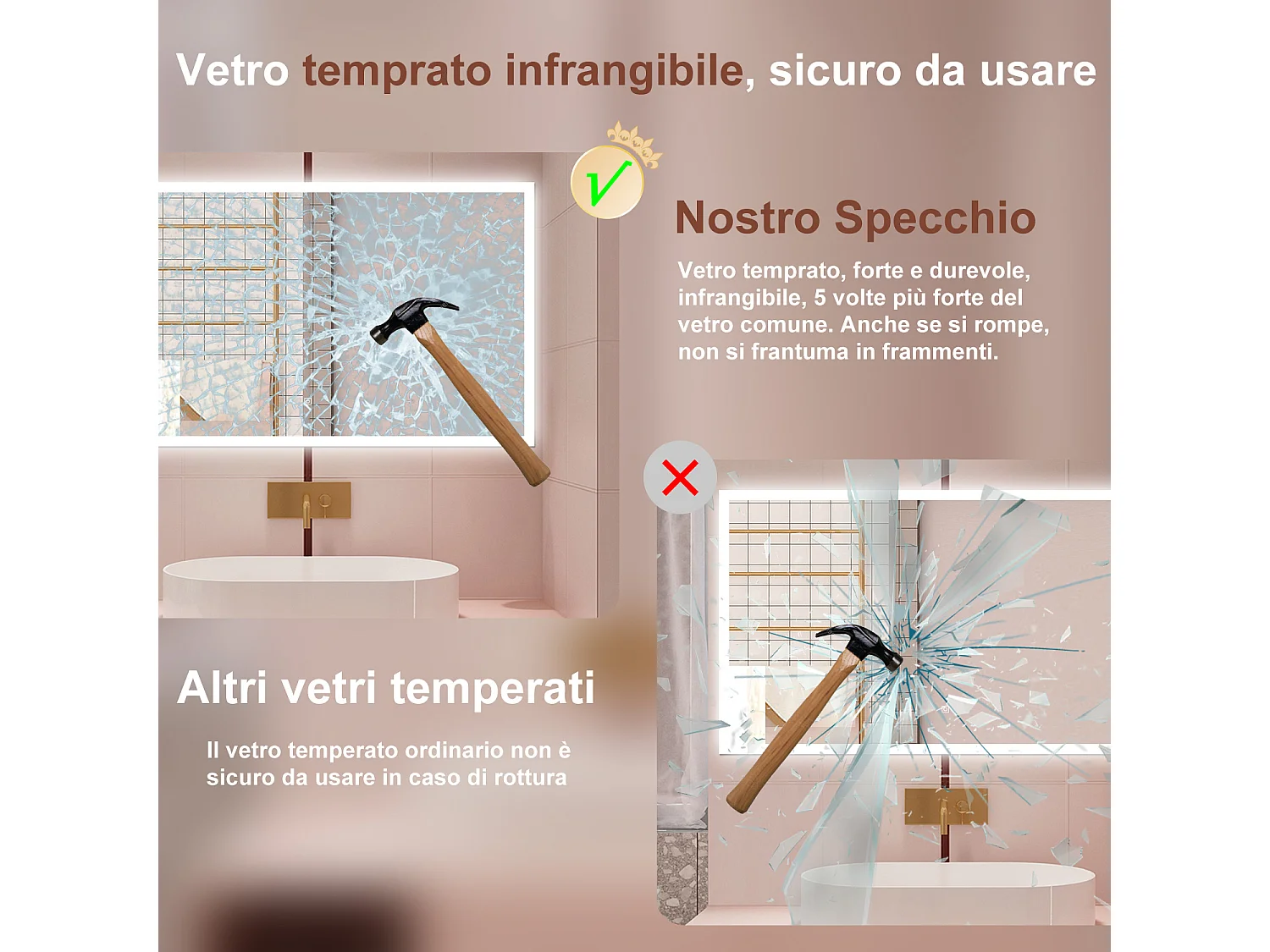 Vetro temprato infrangibile, sicuro da usare

Nostro Specchio

Vetro temprato, forte e durevole, infrangibile, 5 volte più forte del vetro comune. Anche se si rompe, non si frantuma in frammenti.

Altri vetri temperati

Il vetro temperato ordinario non è sicuro da usare in caso di rottura