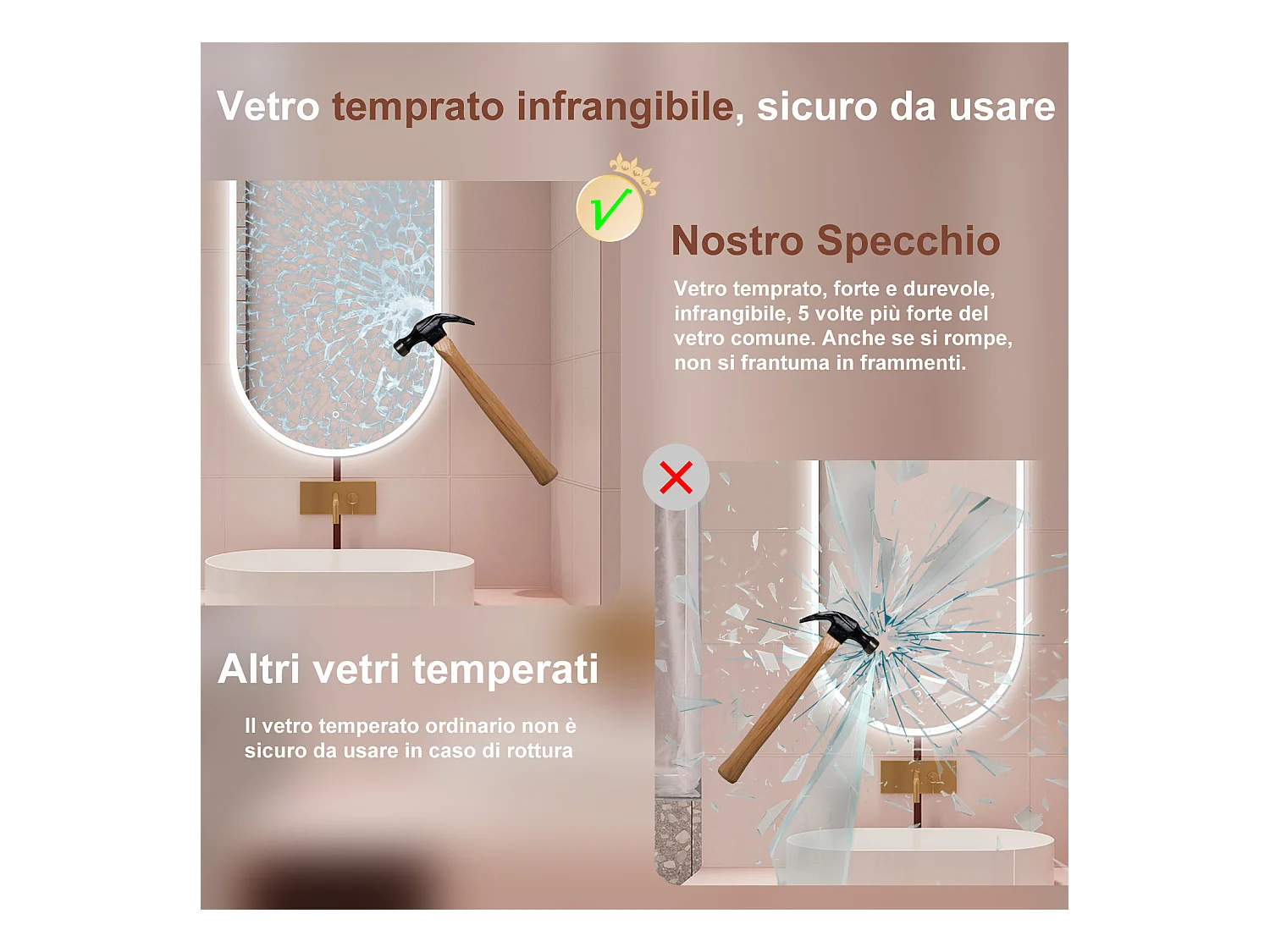 Vetro temprato infrangibile, sicuro da usare

Nostro Specchio

Vetro temprato, forte e durevole, infrangibile, 5 volte più forte del vetro comune. Anche se si rompe, non si frantuma in frammenti.

Altri vetri temperati

Il vetro temperato ordinario non è sicuro da usare in caso di rottura