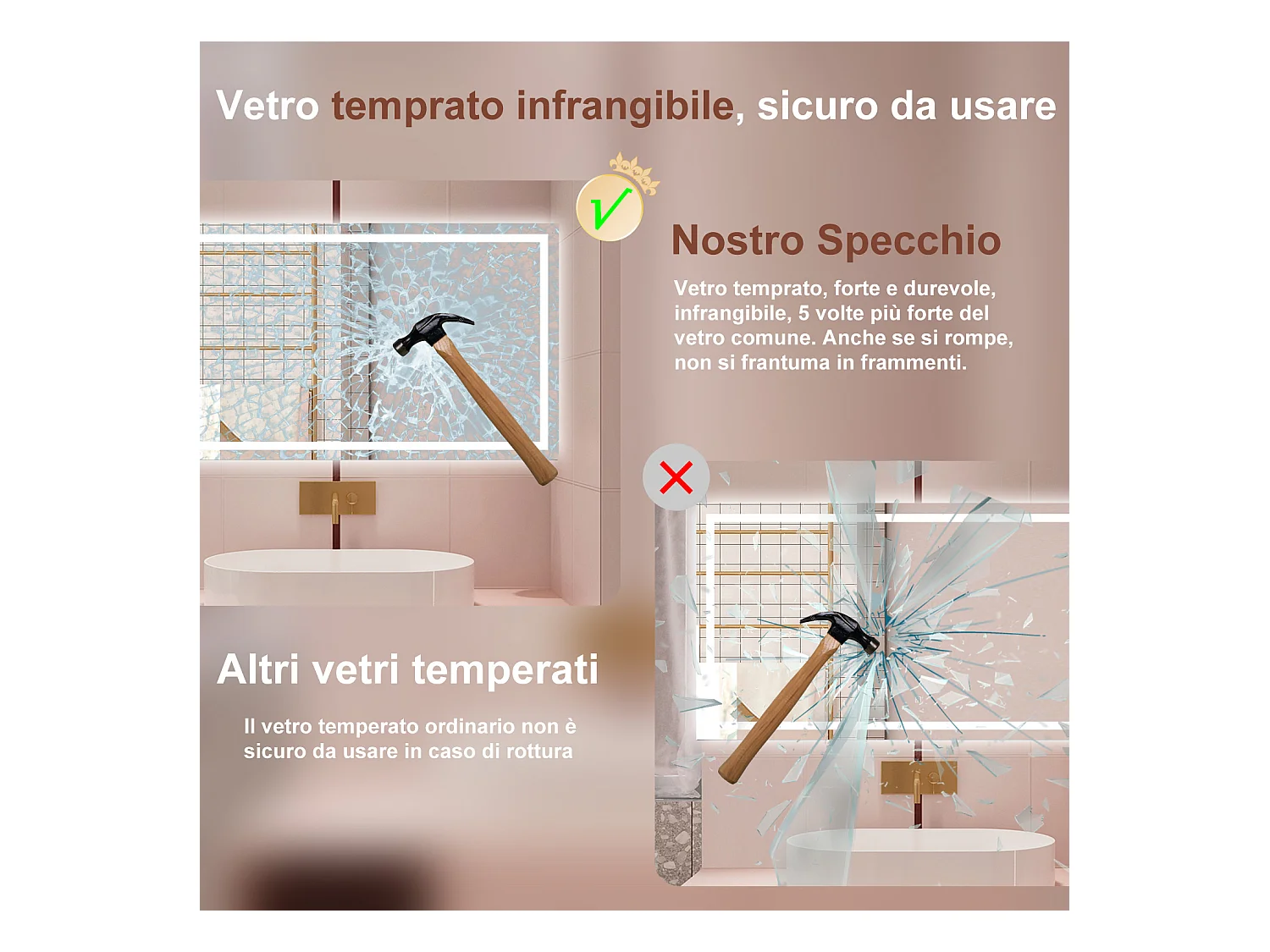 Vetro temprato infrangibile, sicuro da usare

Nostro Specchio

Vetro temprato, forte e durevole, infrangibile, 5 volte più forte del vetro comune. Anche se si rompe, non si frantuma in frammenti.

Altri vetri temperati

Il vetro temperato ordinario non è sicuro da usare in caso di rottura