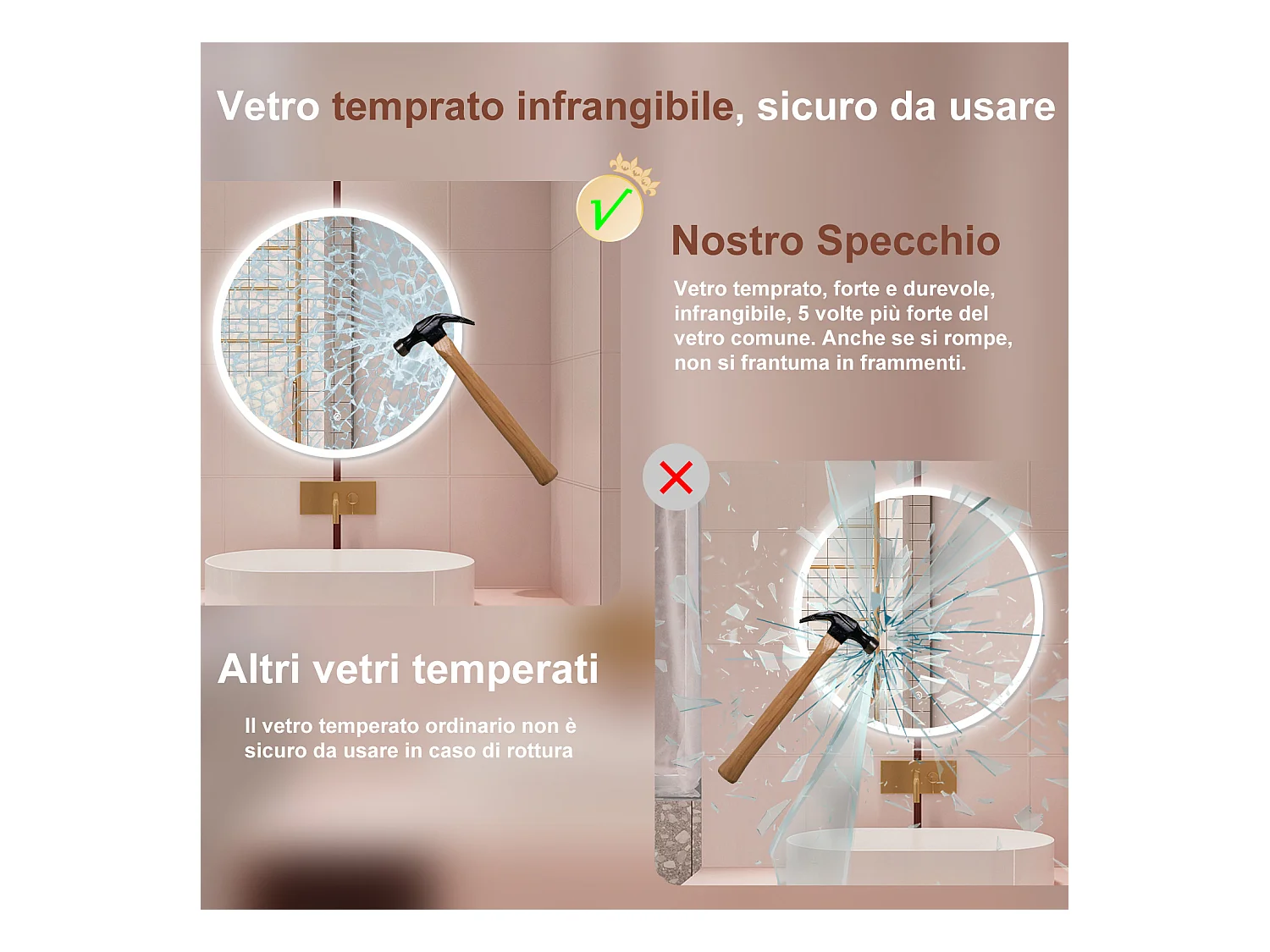 Vetro temprato infrangibile, sicuro da usare

Nostro Specchio

Vetro temprato, forte e durevole, infrangibile, 5 volte più forte del vetro comune. Anche se si rompe, non si frantuma in frammenti.

Altri vetri temperati

Il vetro temperato ordinario non è sicuro da usare in caso di rottura