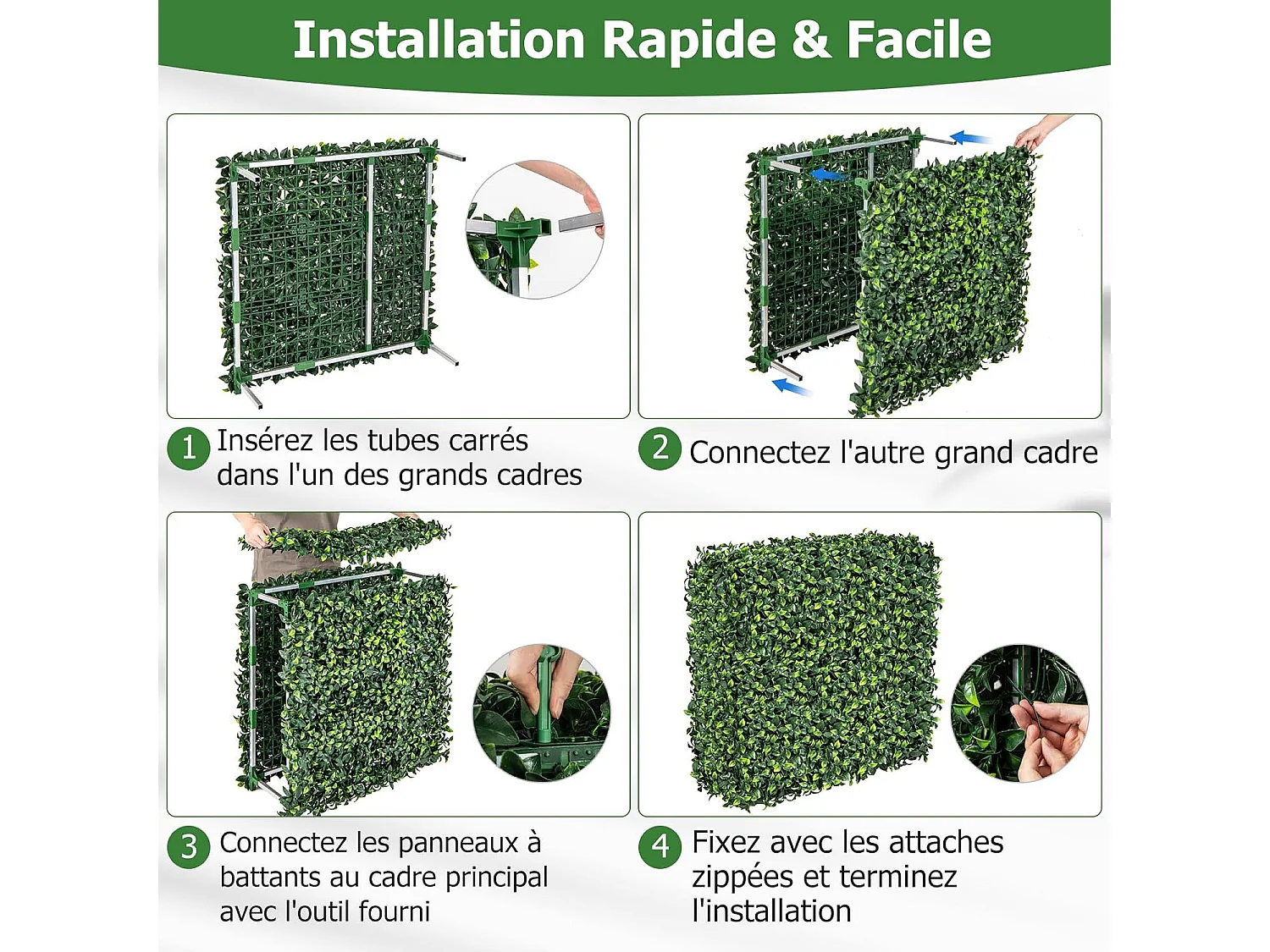 Installation Rapide & Facile

1 Insérez les tubes carrés dans l'un des grands cadres

2 Connectez l'autre grand cadre

3 Connectez les panneaux à battants au cadre principal avec l'outil fourni

4 Fixez avec les attaches zippées et terminez l'installation