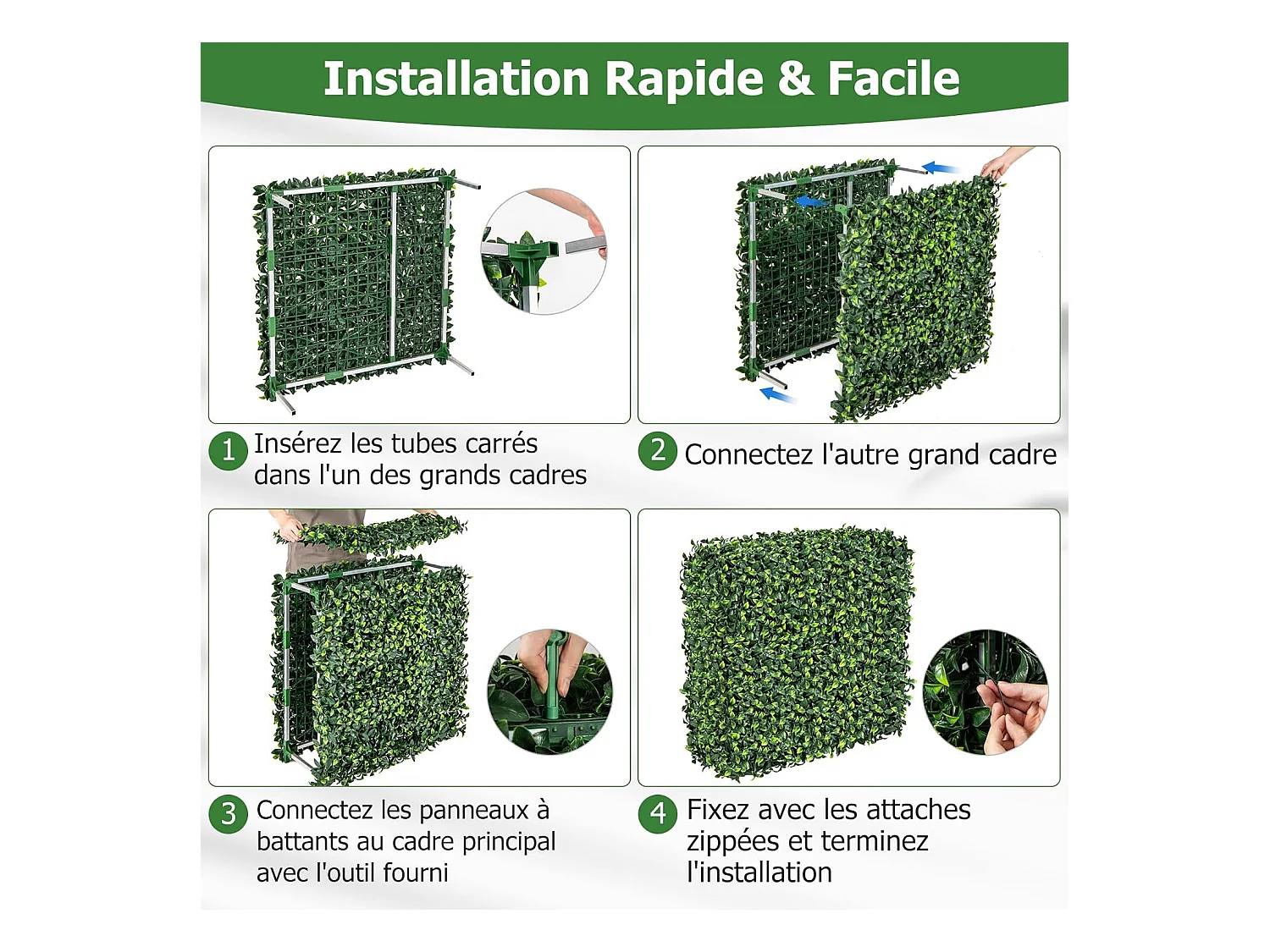 Installation Rapide & Facile

1 Insérez les tubes carrés dans l'un des grands cadres

2 Connectez l'autre grand cadre

3 Connectez les panneaux à battants au cadre principal avec l'outil fourni

4 Fixez avec les attaches zippées et terminez l'installation