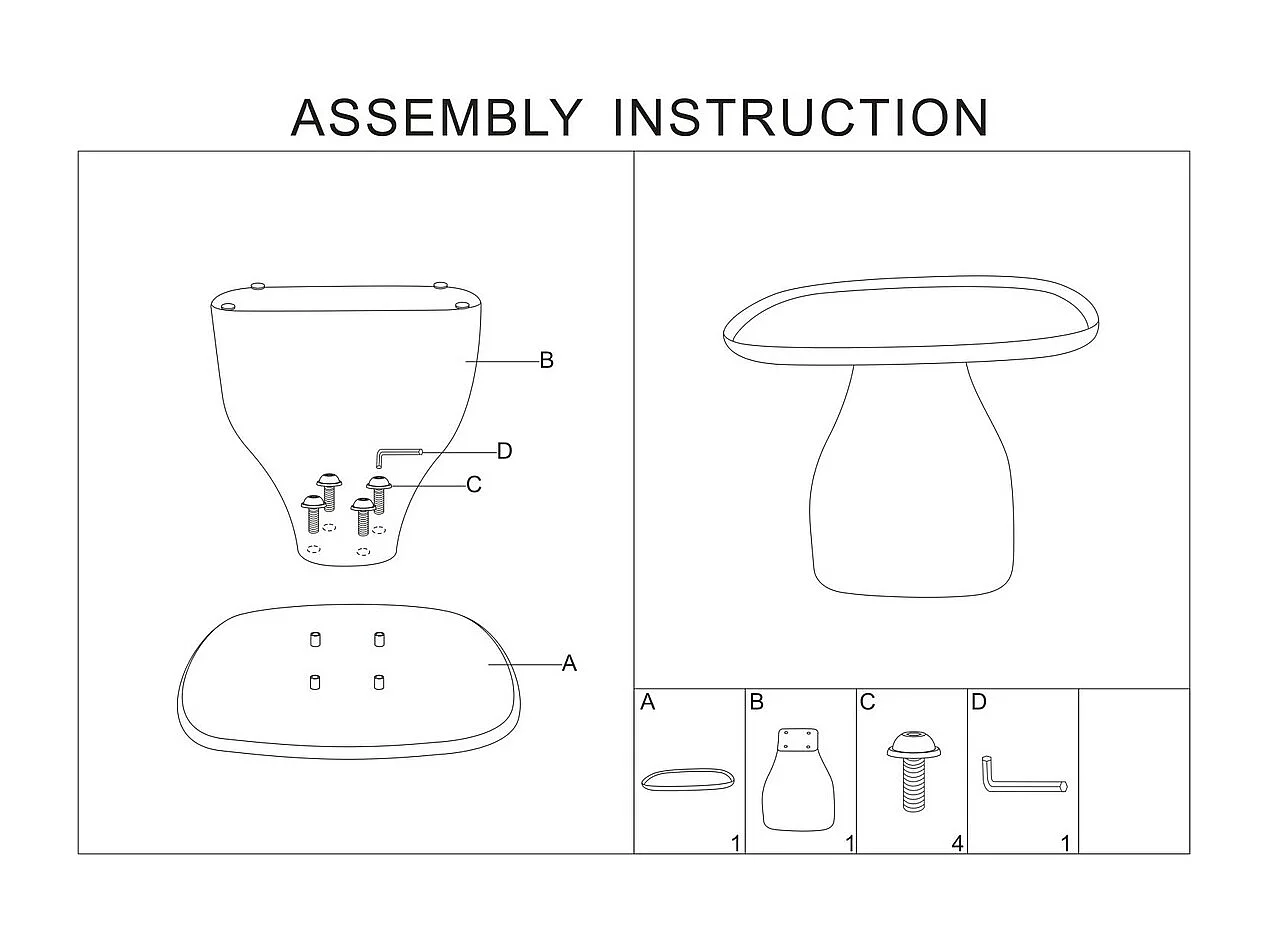 ASSEMBLY INSTRUCTION

B

D

C

A

| A | B | C | D | |
|---|---|---|---|---|
| 1 | 1 | 4 | 1 | |