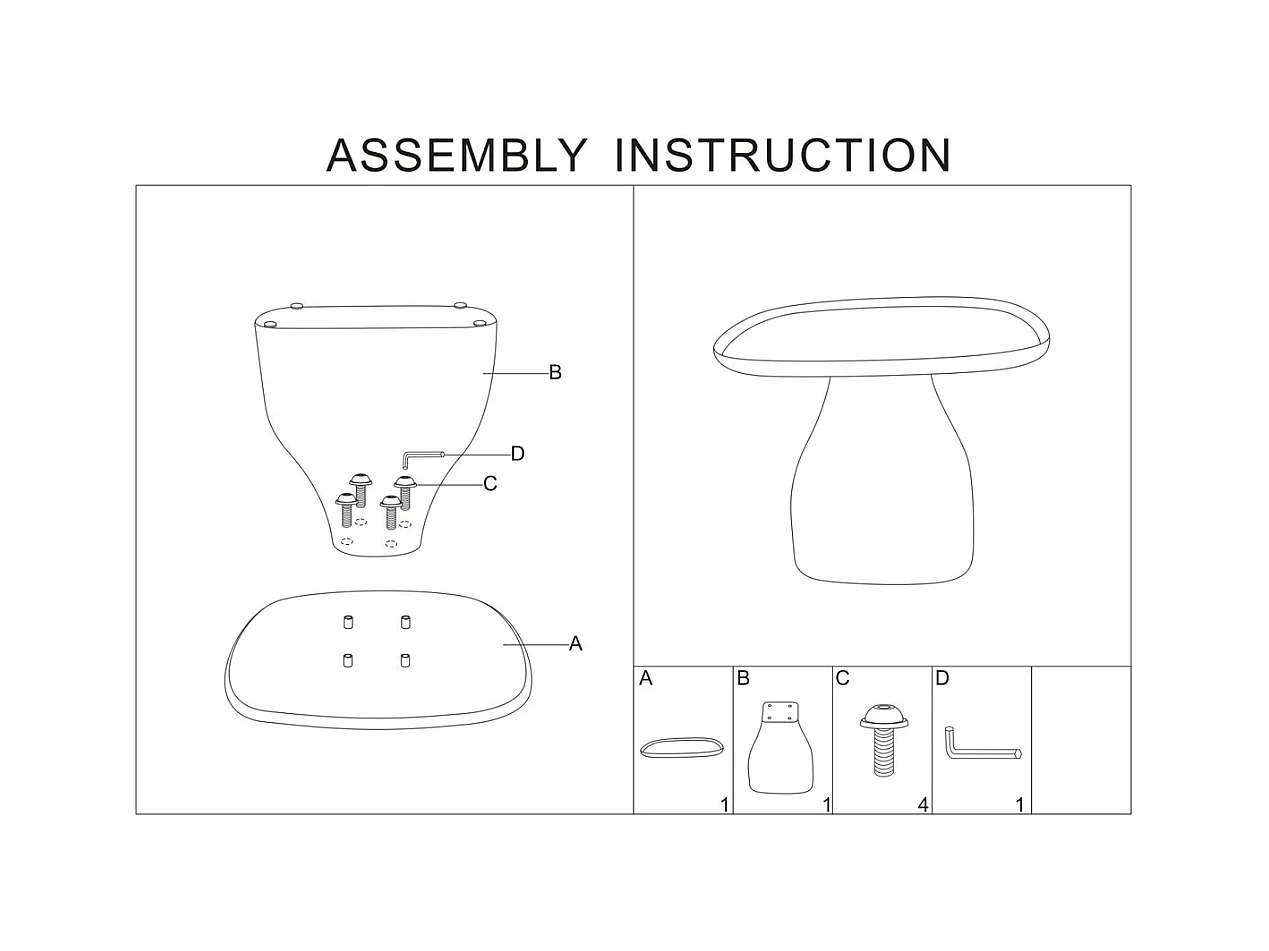 ASSEMBLY INSTRUCTION

B

D

C

A

| A | B | C | D |  |
|---|---|---|---|---|
| 1 | 1 | 4 | 1 |  |