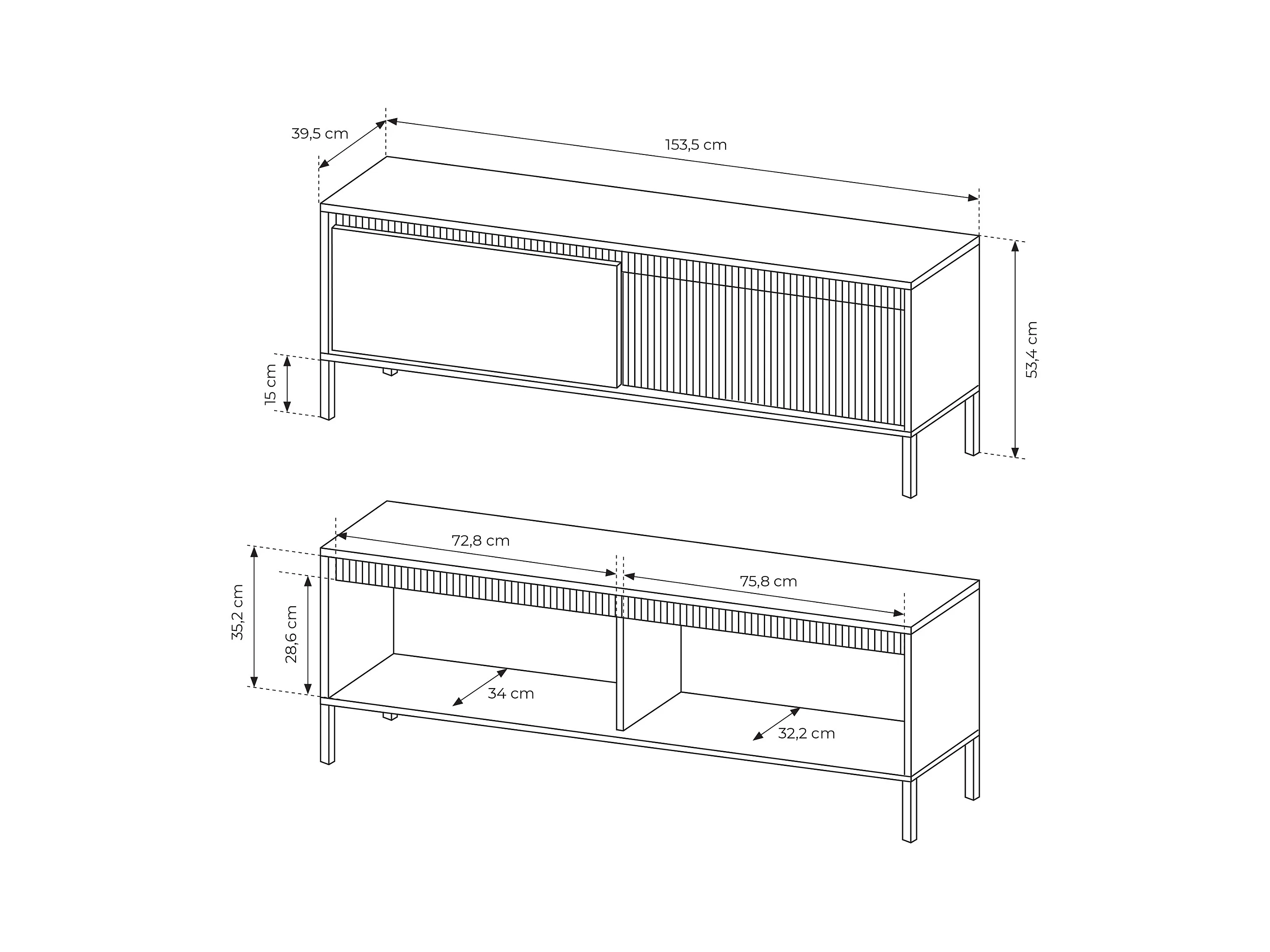 39,5 cm
153,5 cm
15 cm
53,4 cm
72,8 cm
75,8 cm
35,2 cm
28,6 cm
34 cm
32,2 cm