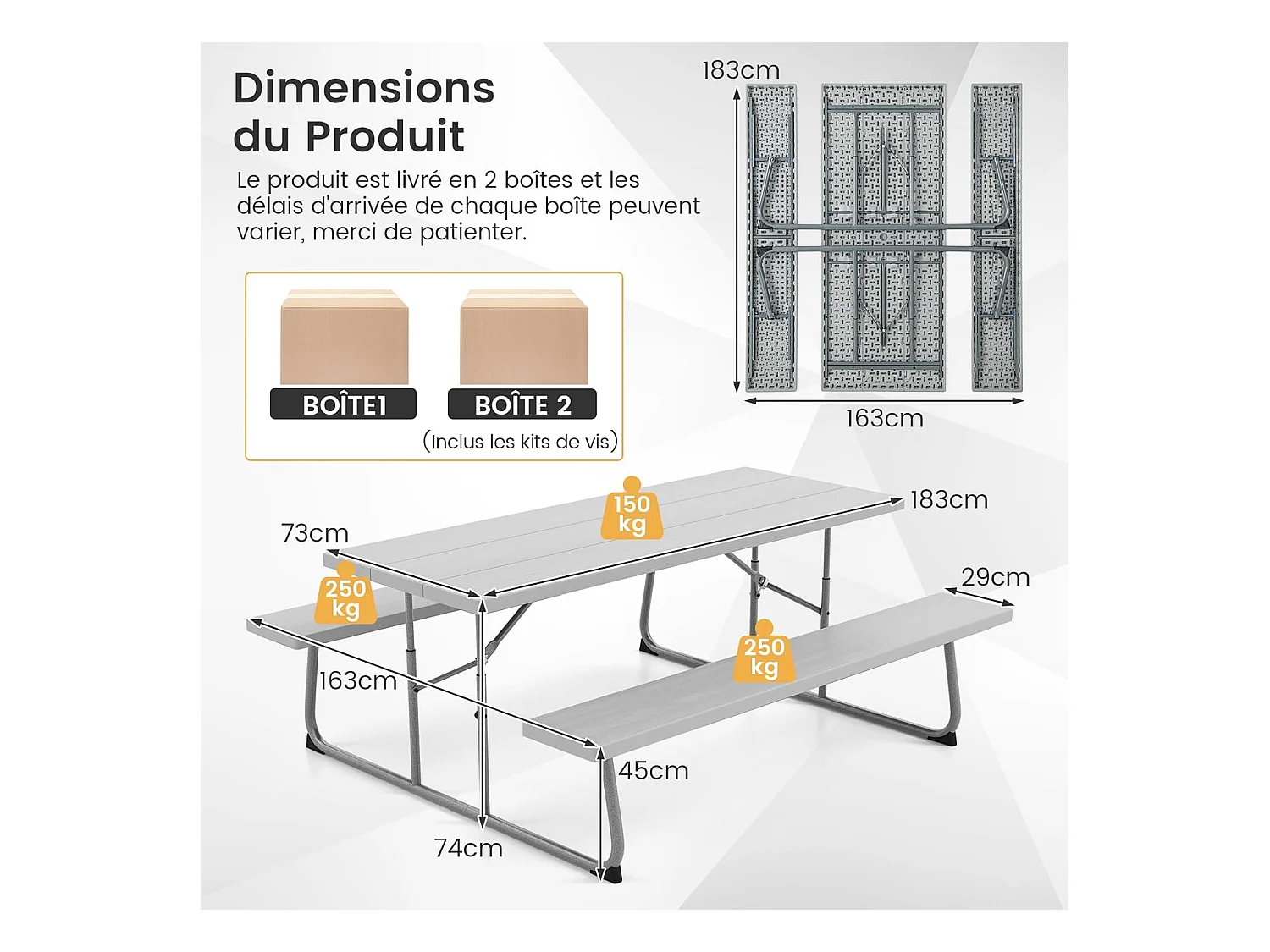 Dimensions du Produit

Le produit est livré en 2 boîtes et les délais d'arrivée de chaque boîte peuvent varier, merci de patienter.

BOÎTE1

BOÎTE 2

(Inclus les kits de vis)

183cm

163cm

150 kg

183cm

73cm

250 kg

29cm

250 kg

163cm

45cm

74cm