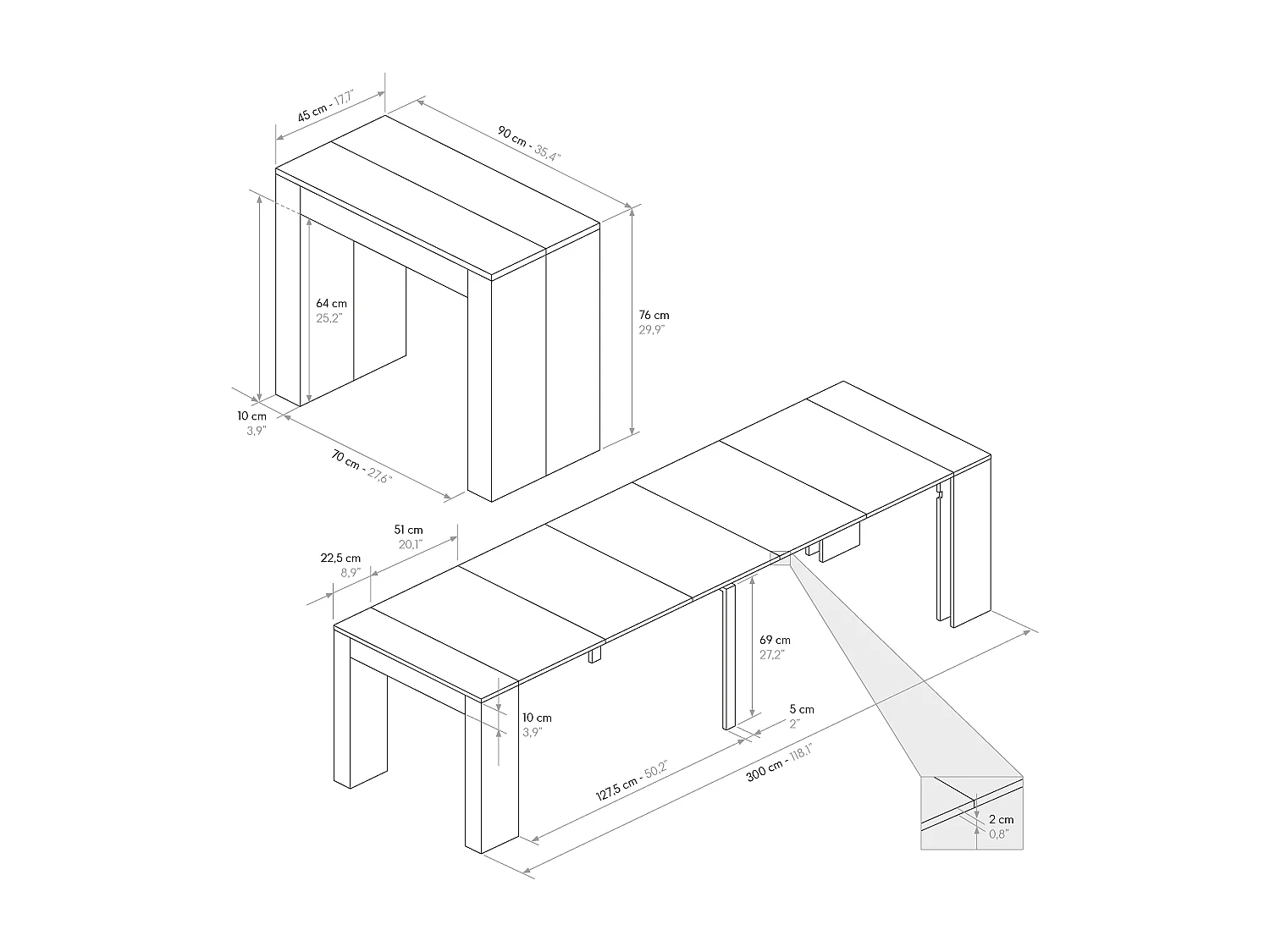 45 cm - 17,7"

90 cm - 35,4"

64 cm
25,2"

76 cm
29,9"

10 cm
3,9"

70 cm - 27,6"

51 cm
20,1"

22,5 cm
8,9"

69 cm
27,2"

10 cm
3,9"

5 cm
2"

127,5 cm - 50,2"

300 cm - 118,1"

2 cm
0,8"