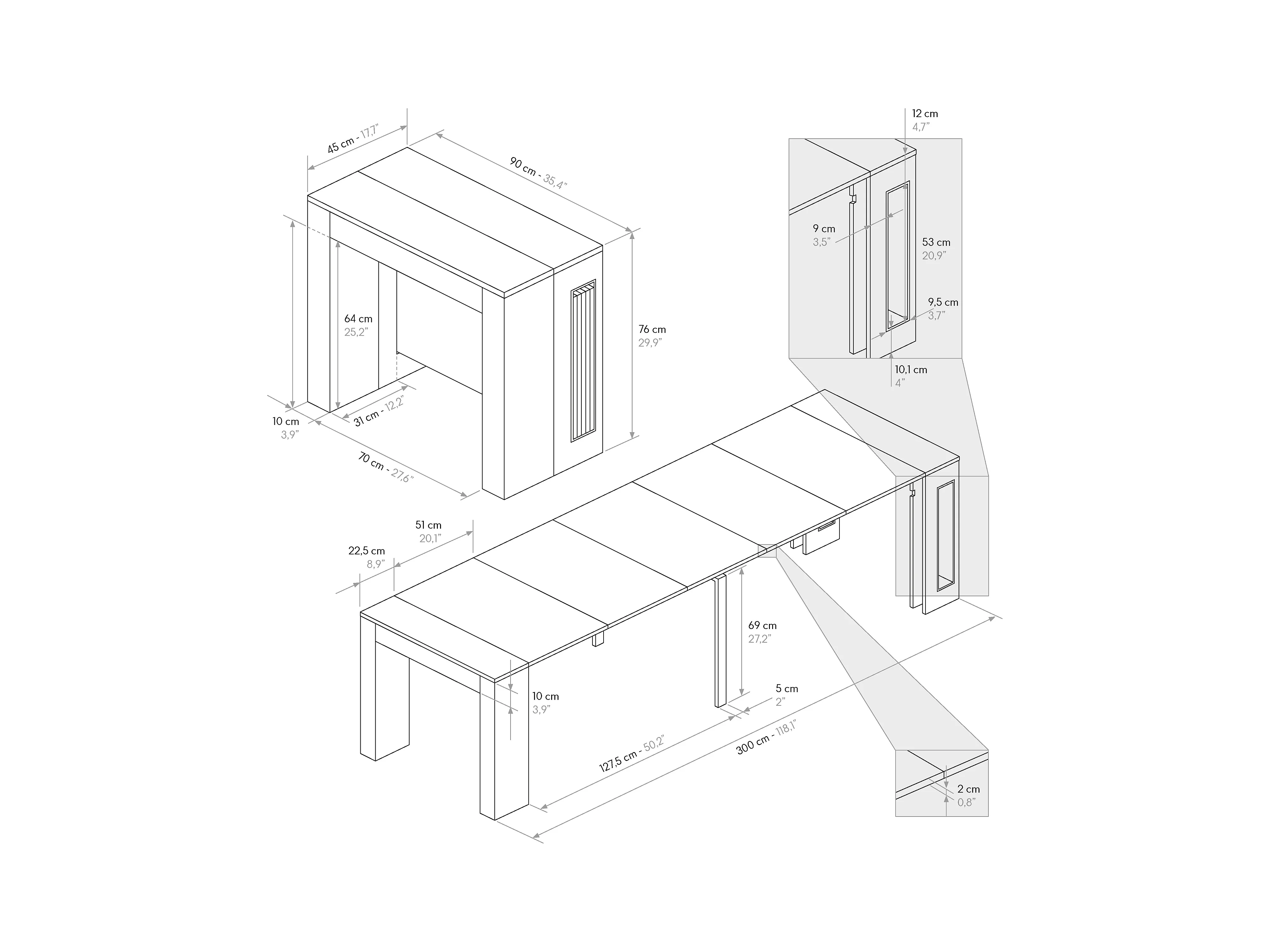 45 cm - 17,7"

90 cm - 35,4"

64 cm
25,2"

76 cm
29,9"

10 cm
3,9"

31 cm - 12,2"

70 cm - 27,6"

12 cm
4,7"

9 cm
3,5"

53 cm
20,9"

9,5 cm
3,7"

10,1 cm
4"

51 cm
20,1"

22,5 cm
8,9"

69 cm
27,2"

10 cm
3,9"

5 cm
2"

127,5 cm - 50,2"

300 cm - 118,1"

2 cm
0,8"