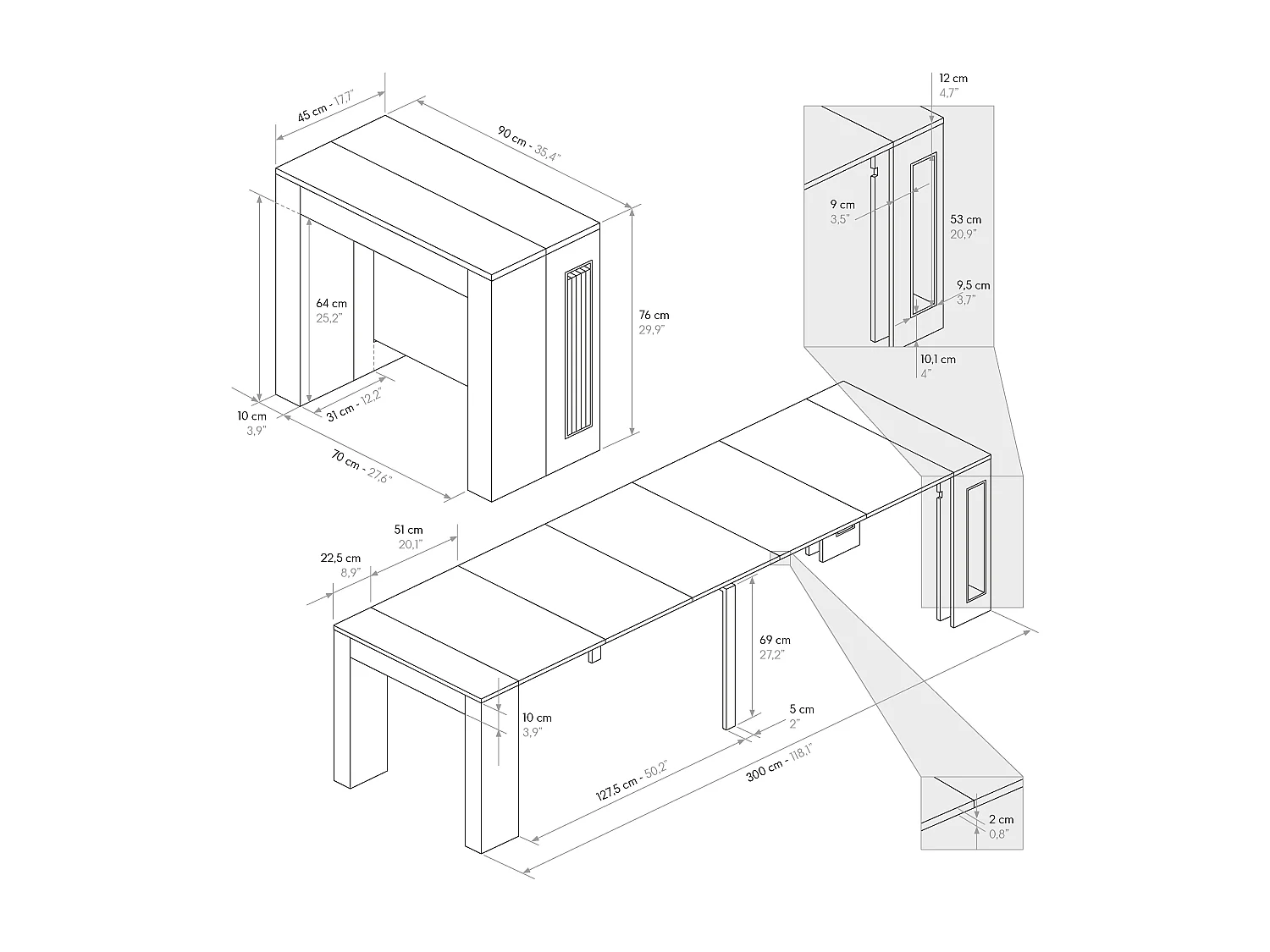 45 cm - 17,7"
90 cm - 35,4"
64 cm
25,2"
76 cm
29,9"
10 cm
3,9"
31 cm - 12,2"
70 cm - 27,6"
12 cm
4,7"
9 cm
3,5"
53 cm
20,9"
9,5 cm
3,7"
10,1 cm
4"
51 cm
20,1"
22,5 cm
8,9"
69 cm
27,2"
10 cm
3,9"
5 cm
2"
127,5 cm - 50,2"
300 cm - 118,1"
2 cm
0,8"