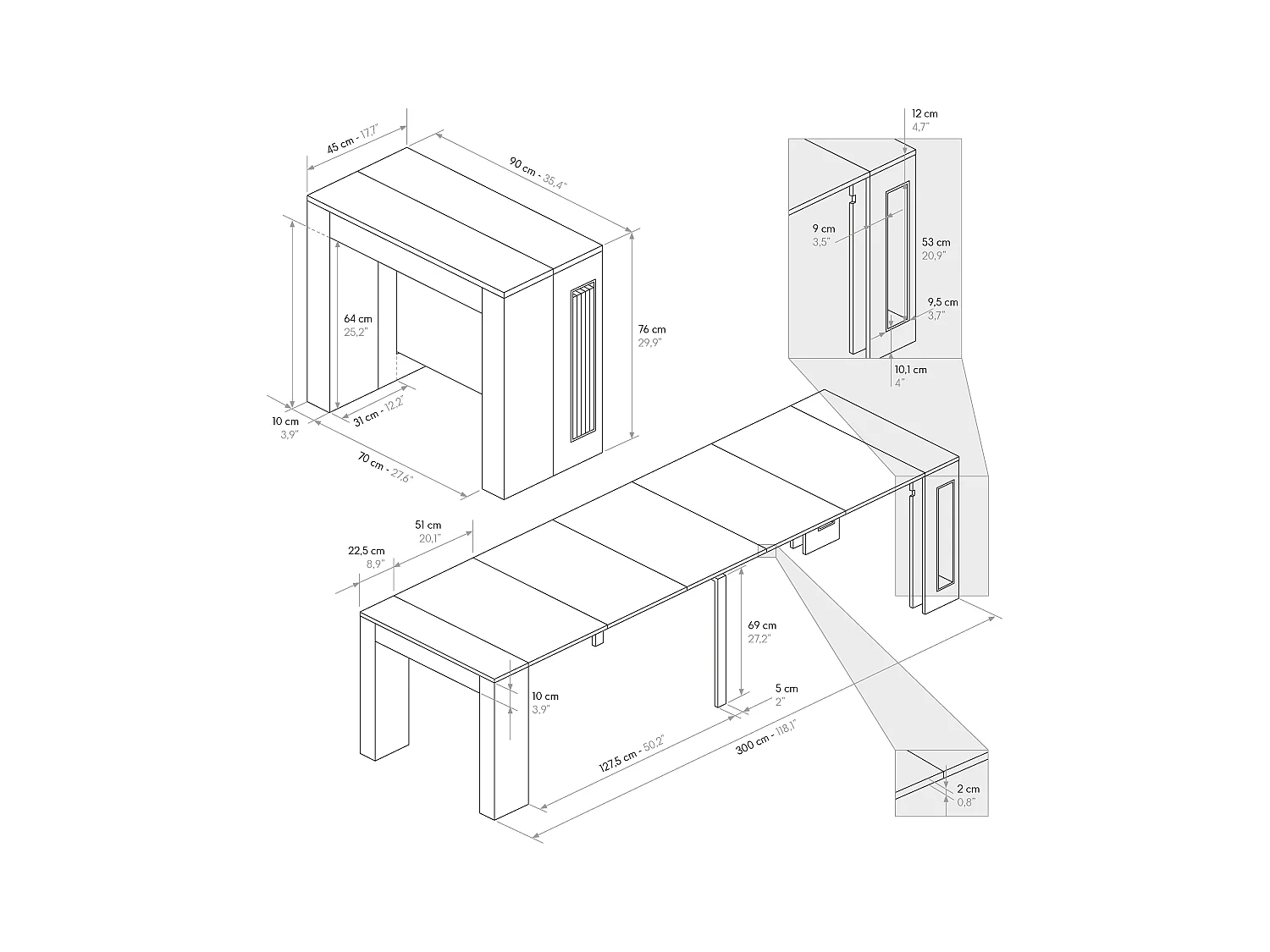 45 cm - 17,7"

90 cm - 35,4"

64 cm
25,2"

76 cm
29,9"

10 cm
3,9"

31 cm - 12,2"

70 cm - 27,6"

12 cm
4,7"

9 cm
3,5"

53 cm
20,9"

9,5 cm
3,7"

10,1 cm
4"

51 cm
20,1"

22,5 cm
8,9"

69 cm
27,2"

10 cm
3,9"

5 cm
2"

127,5 cm - 50,2"

300 cm - 118,1"

2 cm
0,8"