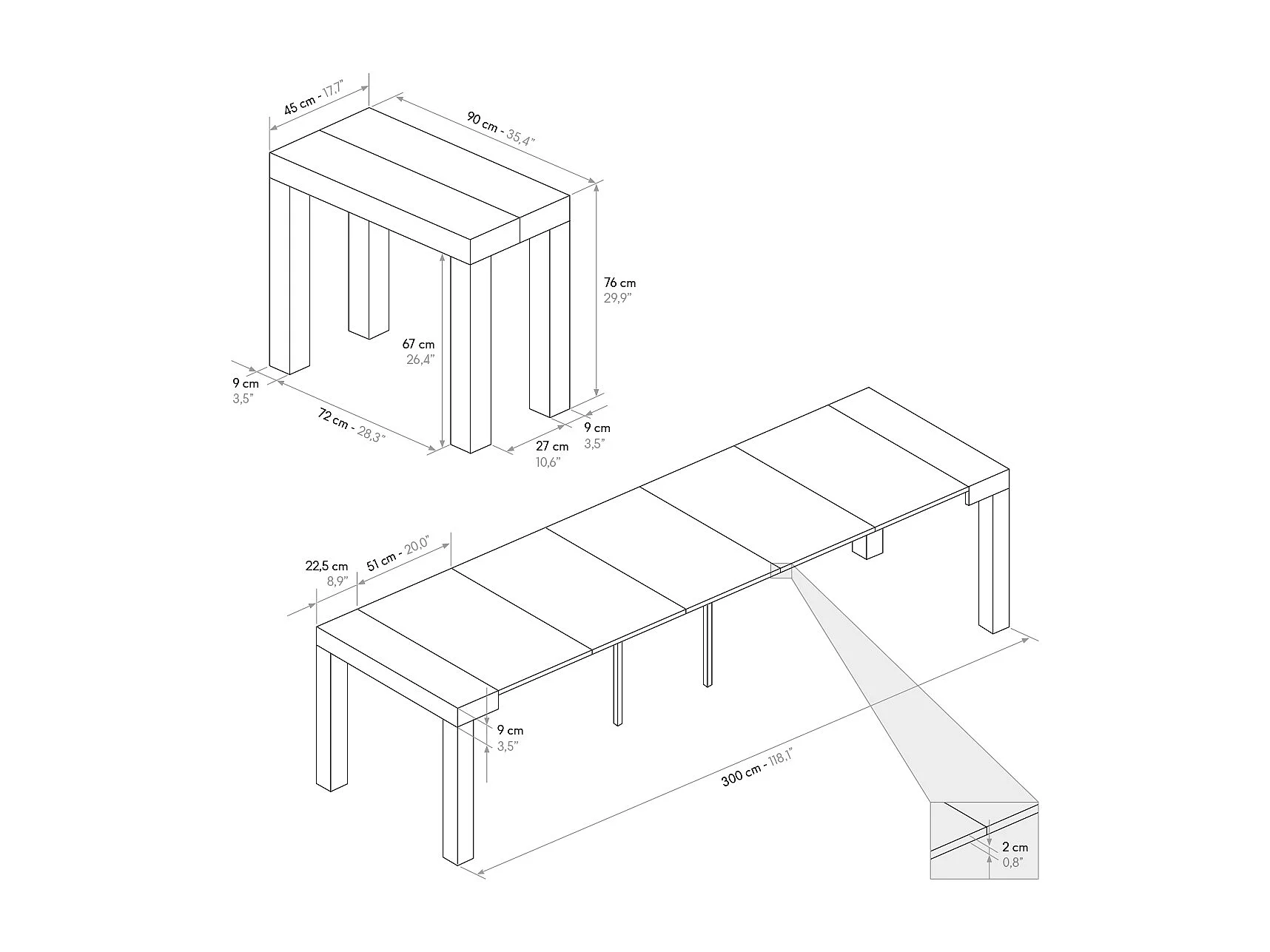 45 cm - 17,7"

90 cm - 35,4"

76 cm
29,9"

67 cm
26,4"

9 cm
3,5"

72 cm - 28,3"

9 cm
3,5"

27 cm
10,6"

22,5 cm
8,9"

51 cm - 20,0"

9 cm
3,5"

300 cm - 118,1"

2 cm
0,8"