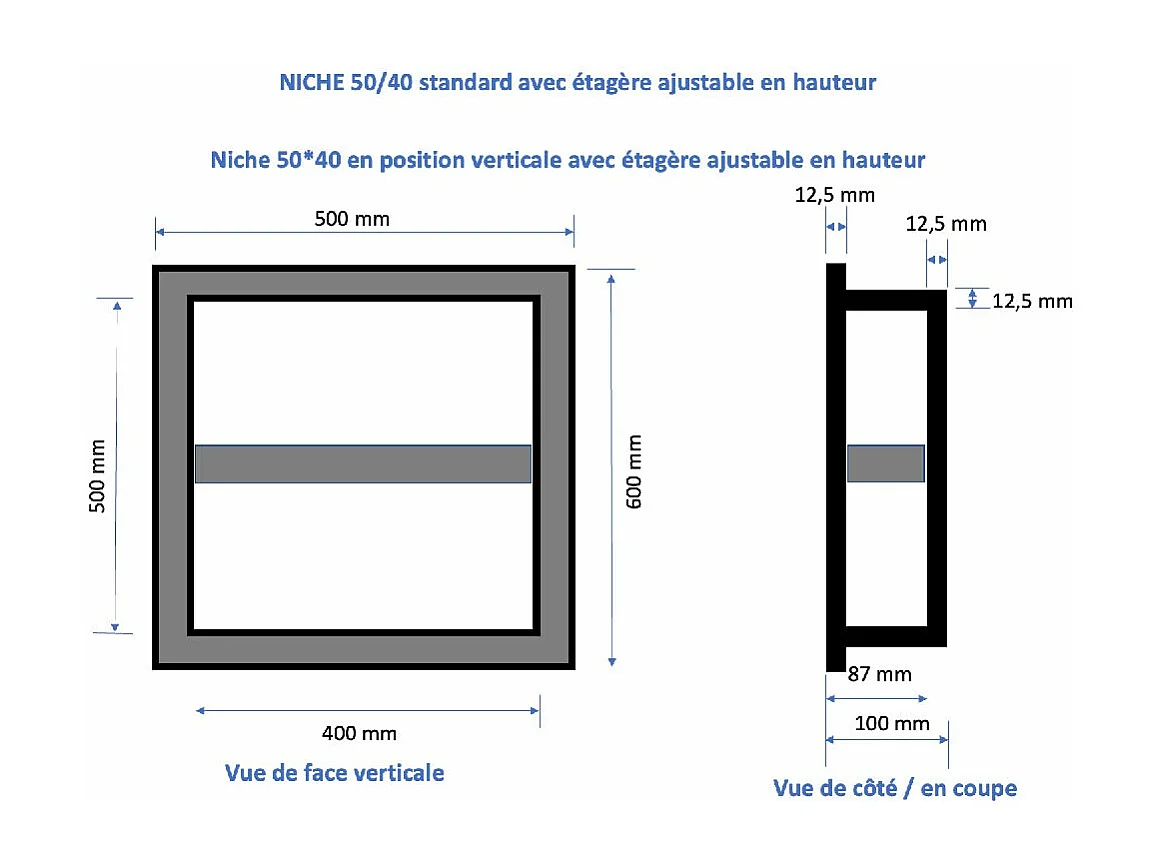 NICHE 50/40 standard avec étagère ajustable en hauteur

Niche 50*40 en position verticale avec étagère ajustable en hauteur

500 mm

500 mm

600 mm

400 mm

Vue de face verticale

12,5 mm

12,5 mm

12,5 mm

87 mm

100 mm

Vue de côté / en coupe