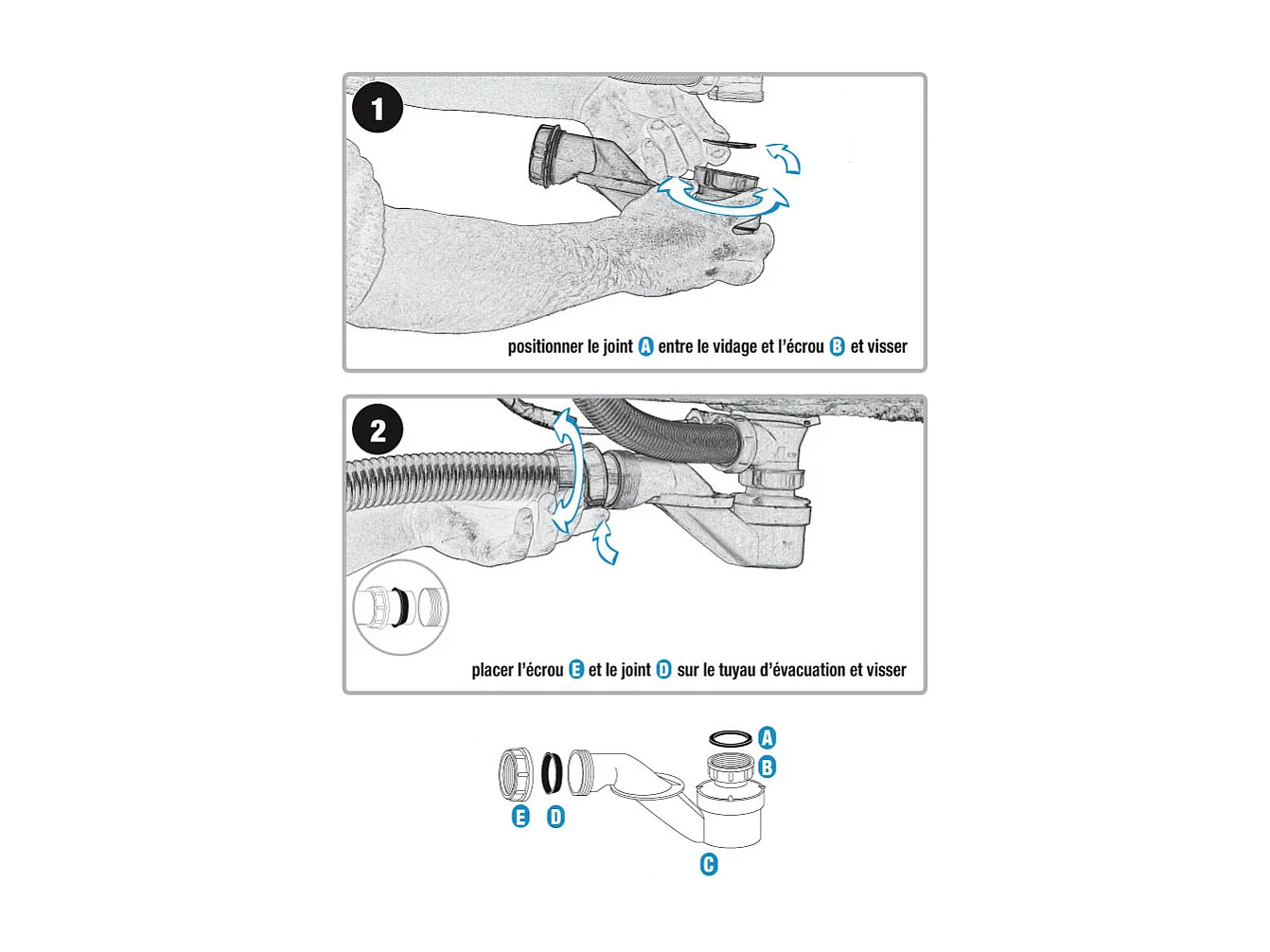 1

positionner le joint A entre le vidage et l'écrou B et visser

2

placer l'écrou E et le joint D sur le tuyau d'évacuation et visser

A
B
E
D
C