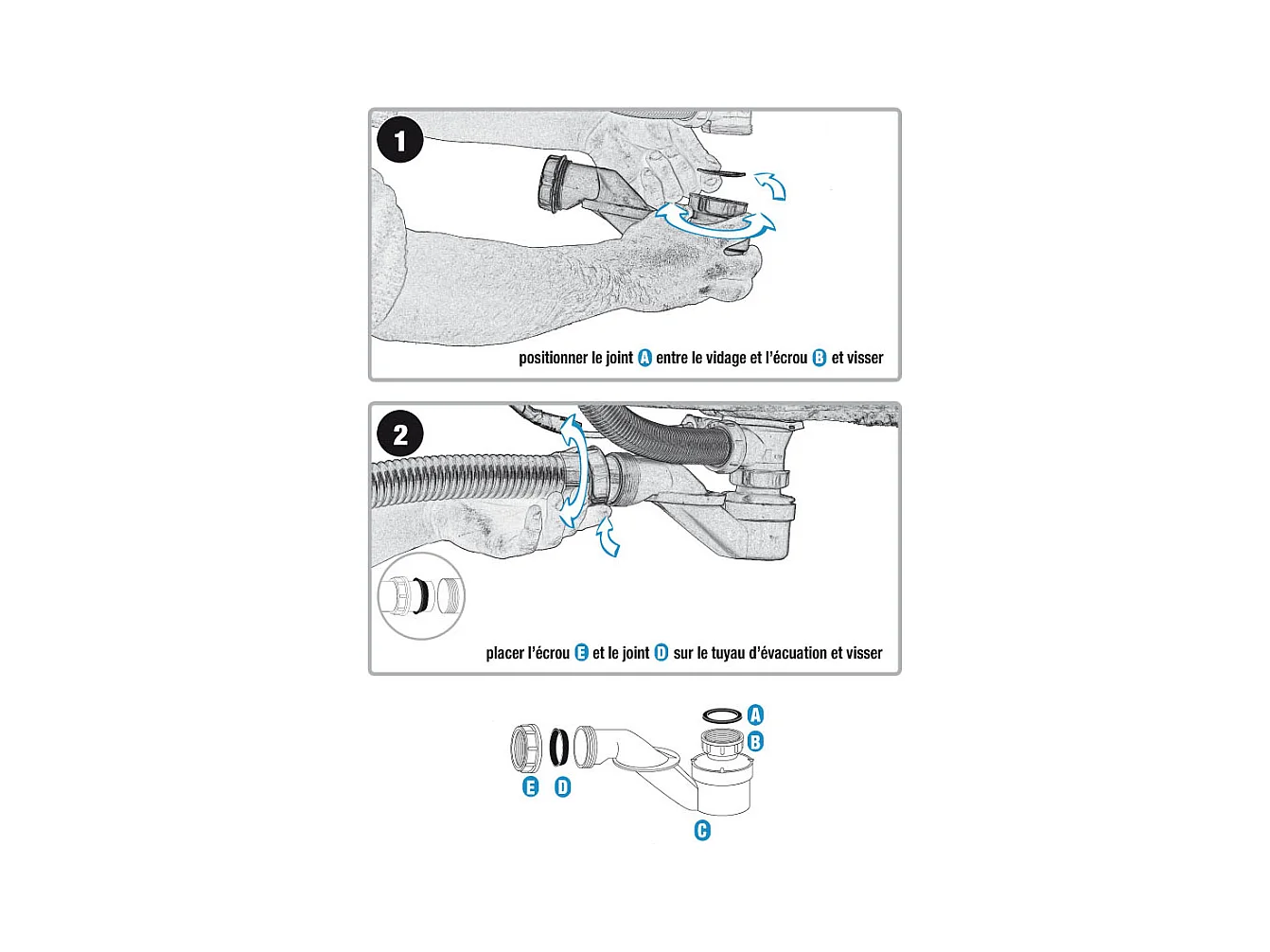 1

positionner le joint A entre le vidage et l'écrou B et visser

2

placer l'écrou E et le joint D sur le tuyau d'évacuation et visser

A
B
E D
C