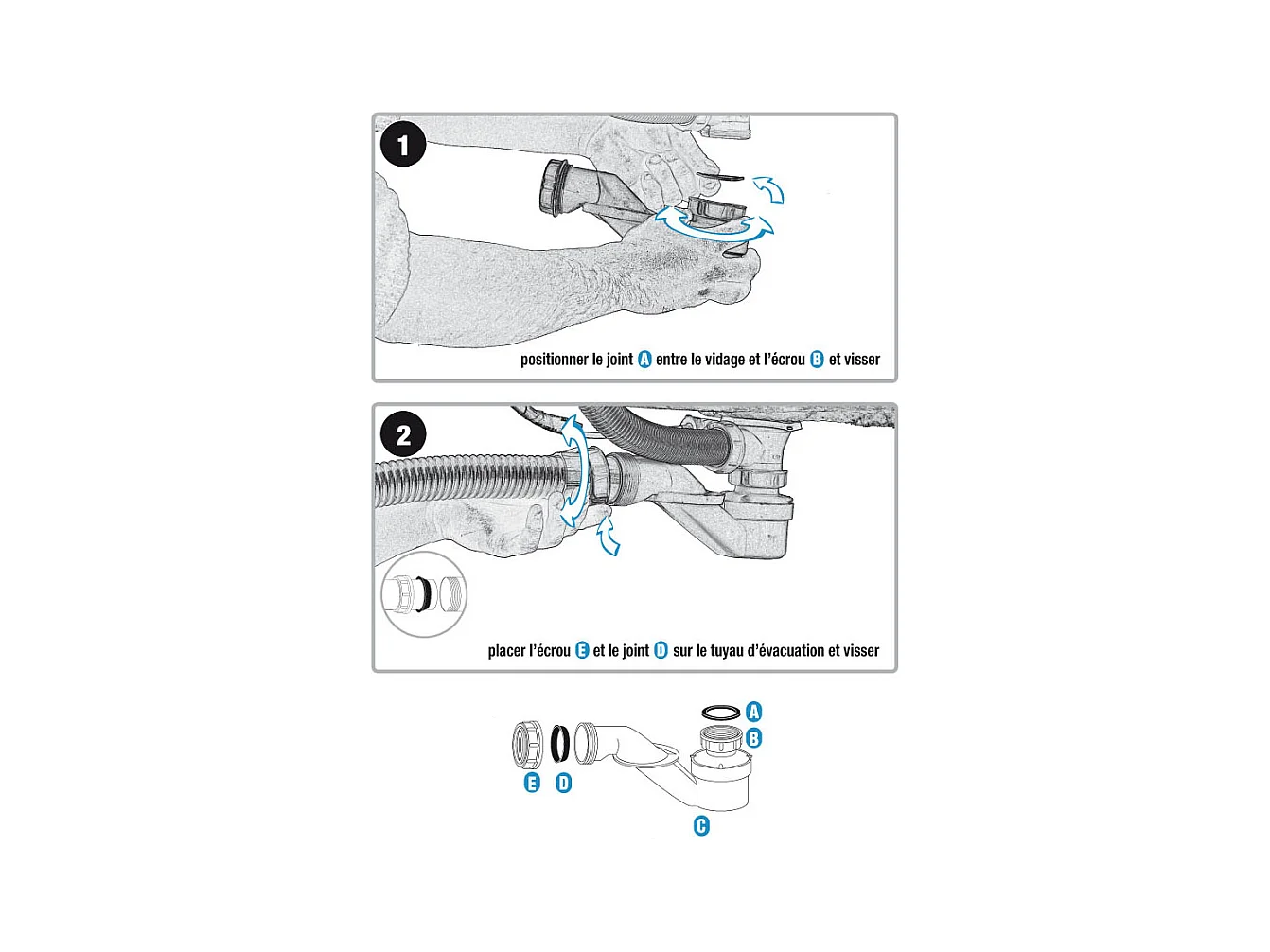 1

positionner le joint A entre le vidage et l'écrou B et visser

2

placer l'écrou E et le joint D sur le tuyau d'évacuation et visser

A
B
E D
C