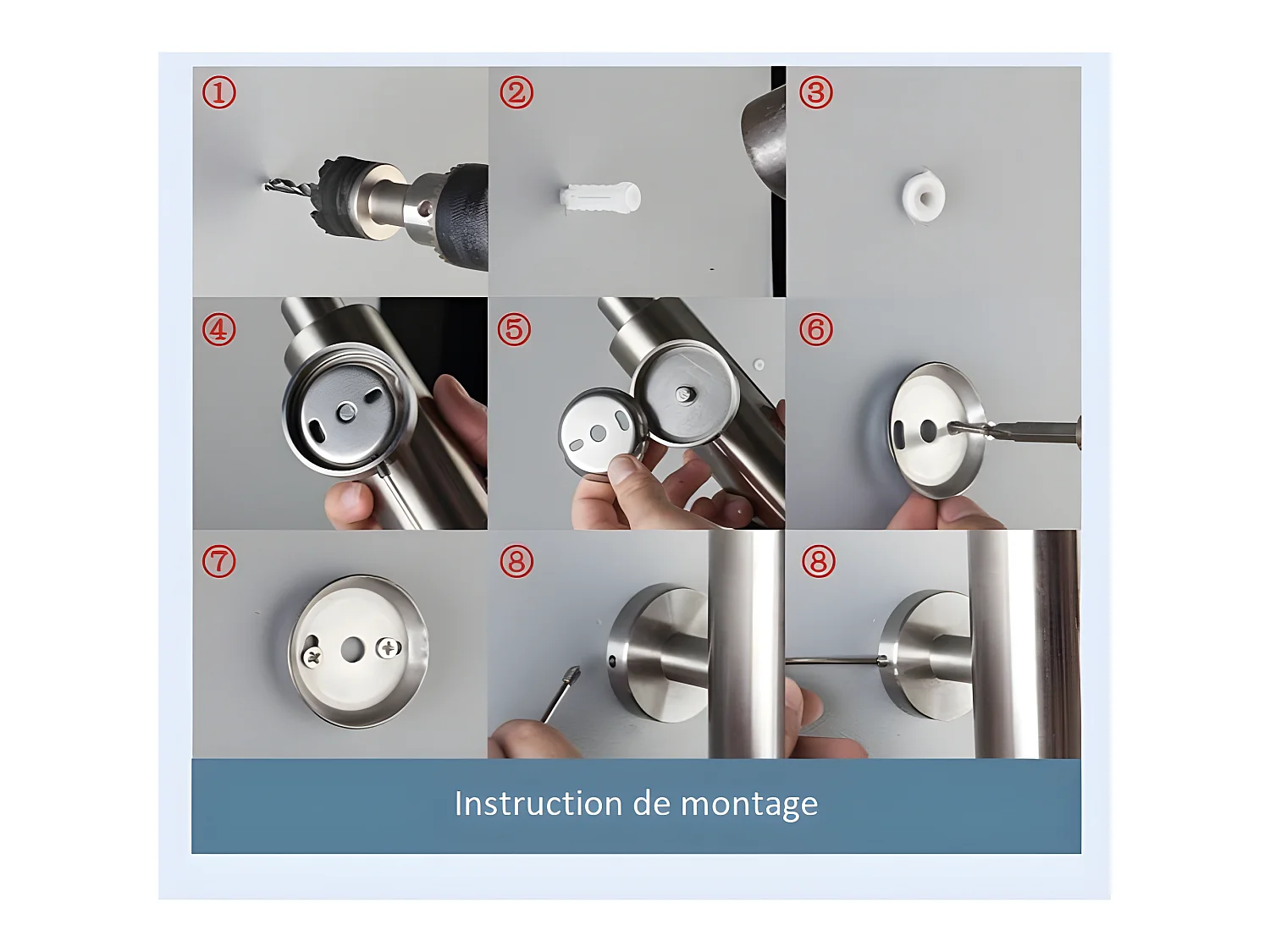 ①
②
③
④
⑤
⑥
⑦
⑧
⑧
Instruction de montage