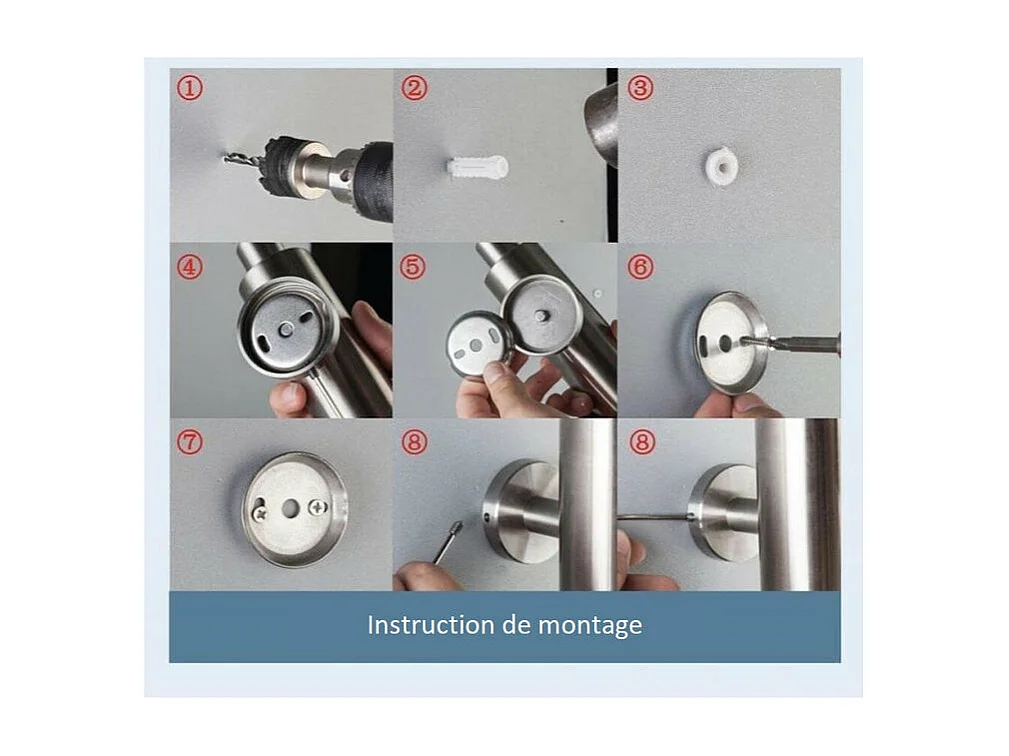 ①

②

③

④

⑤

⑥

⑦

⑧

⑧

Instruction de montage