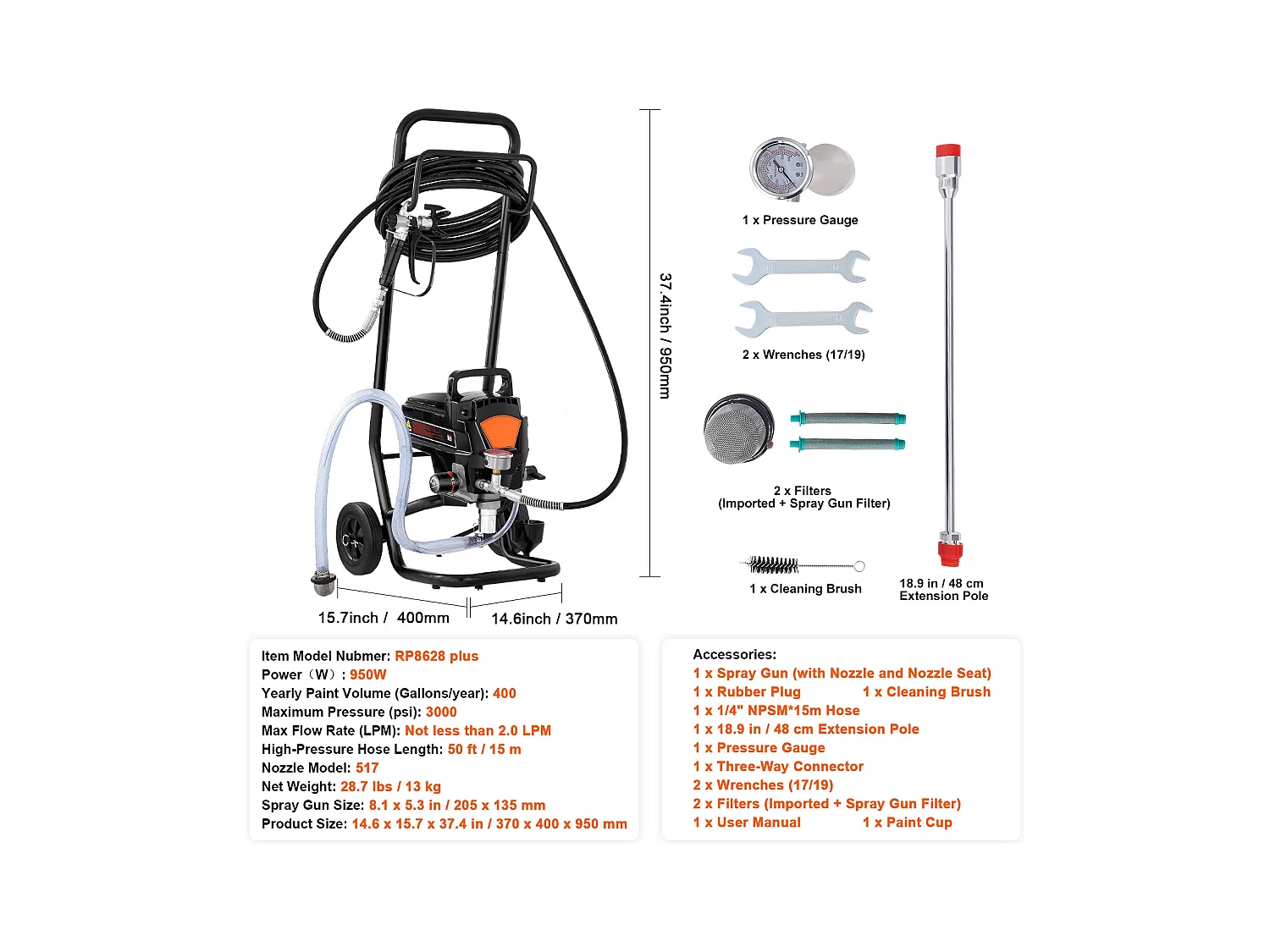 37.4inch / 950mm

15.7inch / 400mm

14.6inch / 370mm

1 x Pressure Gauge

2 x Wrenches (17/19)

2 x Filters
(Imported + Spray Gun Filter)

1 x Cleaning Brush

18.9 in / 48 cm
Extension Pole

Item Model Nubmer: RP8628 plus
Power（W）: 950W
Yearly Paint Volume (Gallons/year): 400
Maximum Pressure (psi): 3000
Max Flow Rate (LPM): Not less than 2.0 LPM
High-Pressure Hose Length: 50 ft / 15 m
Nozzle Model: 517
Net Weight: 28.7 lbs / 13 kg
Spray Gun Size: 8.1 x 5.3 in / 205 x 135 mm
Product Size: 14.6 x 15.7 x 37.4 in / 370 x 400 x 950 mm

Accessories:
1 x Spray Gun (with Nozzle and Nozzle Seat)
1 x Rubber Plug 1 x Cleaning Brush
1 x 1/4" NPSM*15m Hose
1 x 18.9 in / 48 cm Extension Pole
1 x Pressure Gauge
1 x Three-Way Connector
2 x Wrenches (17/19)
2 x Filters (Imported + Spray Gun Filter)
1 x User Manual 1 x Paint Cup