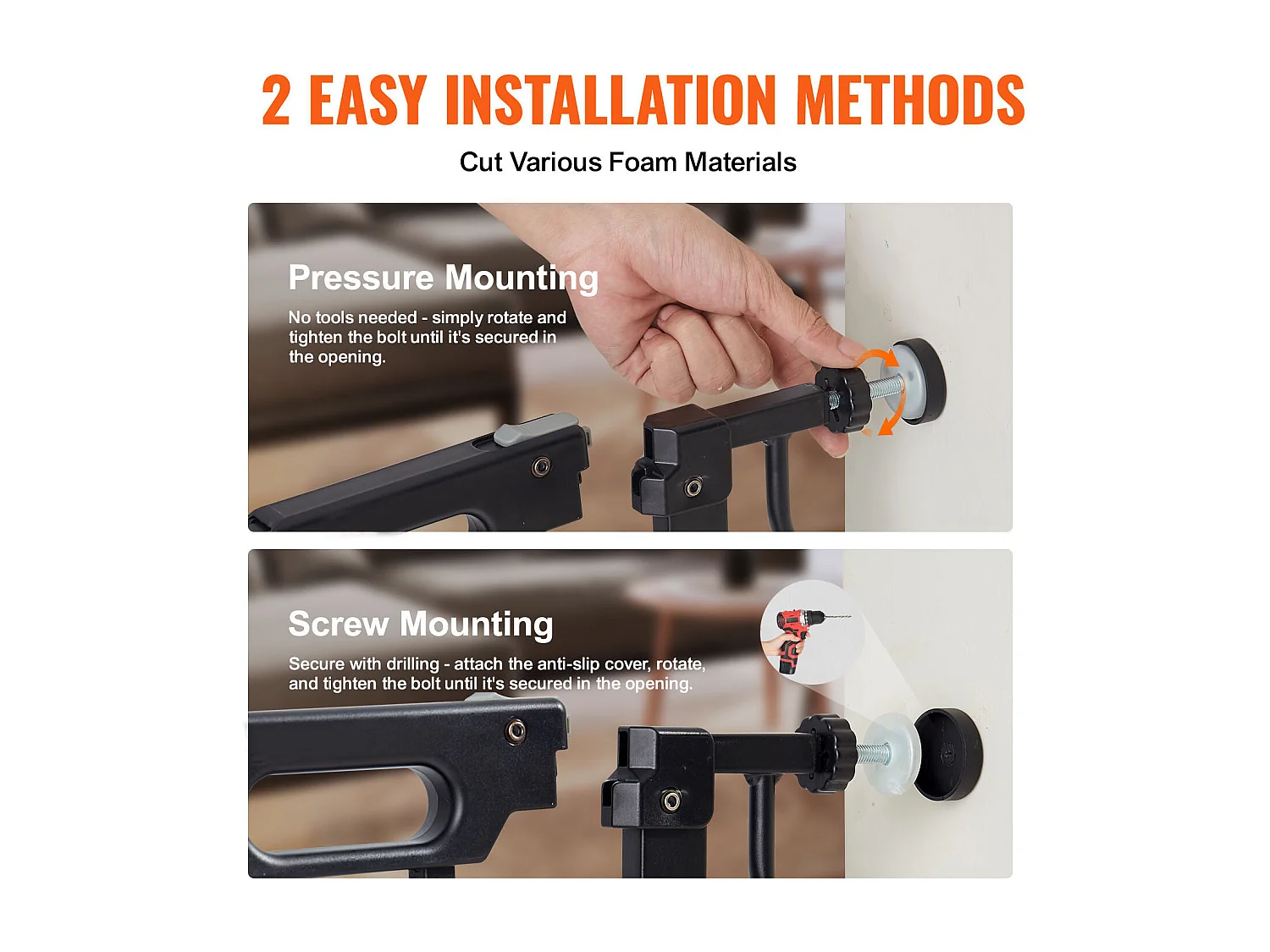 2 EASY INSTALLATION METHODS

Cut Various Foam Materials

Pressure Mounting

No tools needed - simply rotate and tighten the bolt until it's secured in the opening.

Screw Mounting

Secure with drilling - attach the anti-slip cover, rotate, and tighten the bolt until it's secured in the opening.