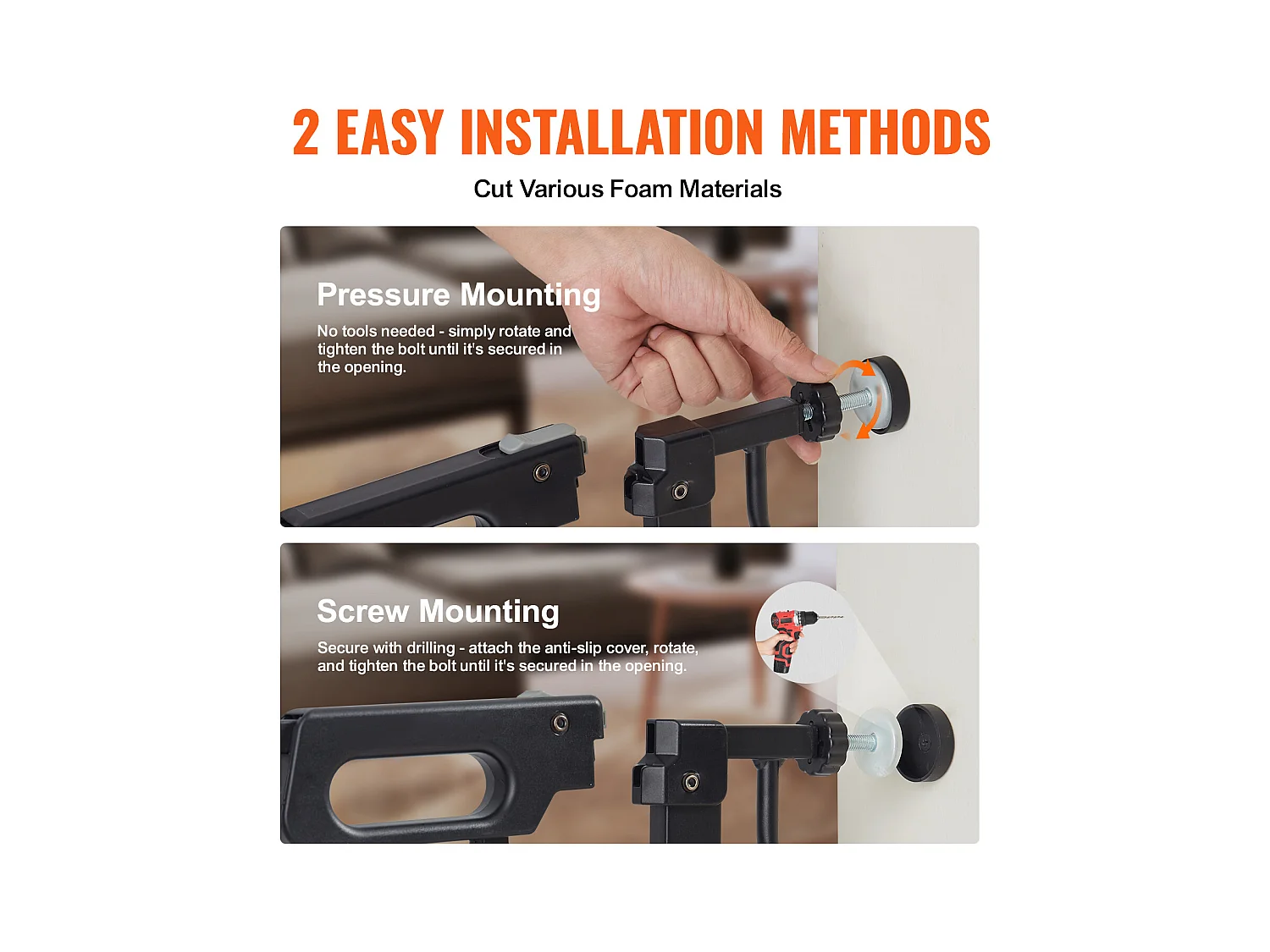 2 EASY INSTALLATION METHODS

Cut Various Foam Materials

Pressure Mounting

No tools needed - simply rotate and tighten the bolt until it's secured in the opening.

Screw Mounting

Secure with drilling - attach the anti-slip cover, rotate, and tighten the bolt until it's secured in the opening.