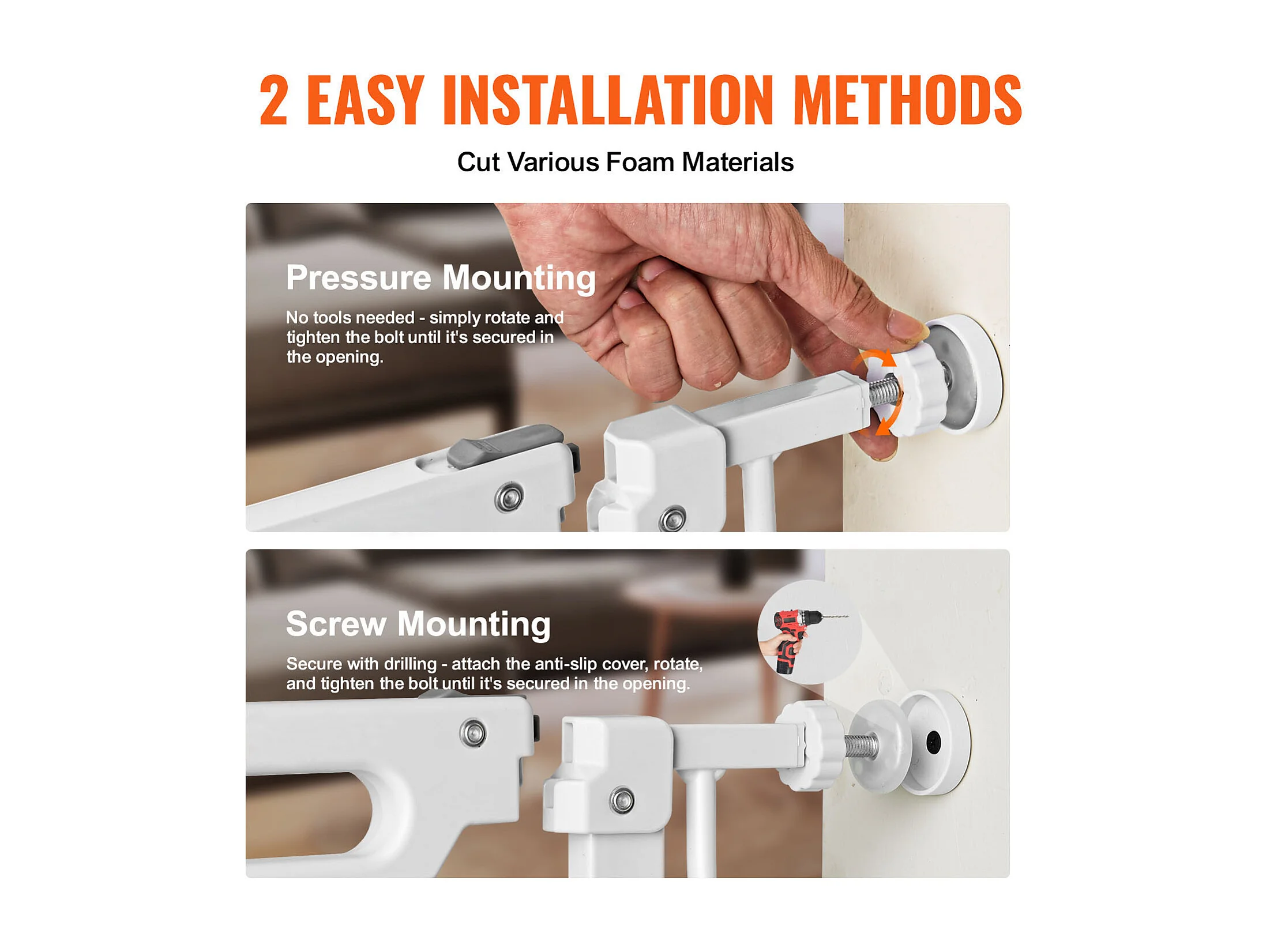 2 EASY INSTALLATION METHODS

Cut Various Foam Materials

Pressure Mounting

No tools needed - simply rotate and tighten the bolt until it's secured in the opening.

Screw Mounting

Secure with drilling - attach the anti-slip cover, rotate, and tighten the bolt until it's secured in the opening.