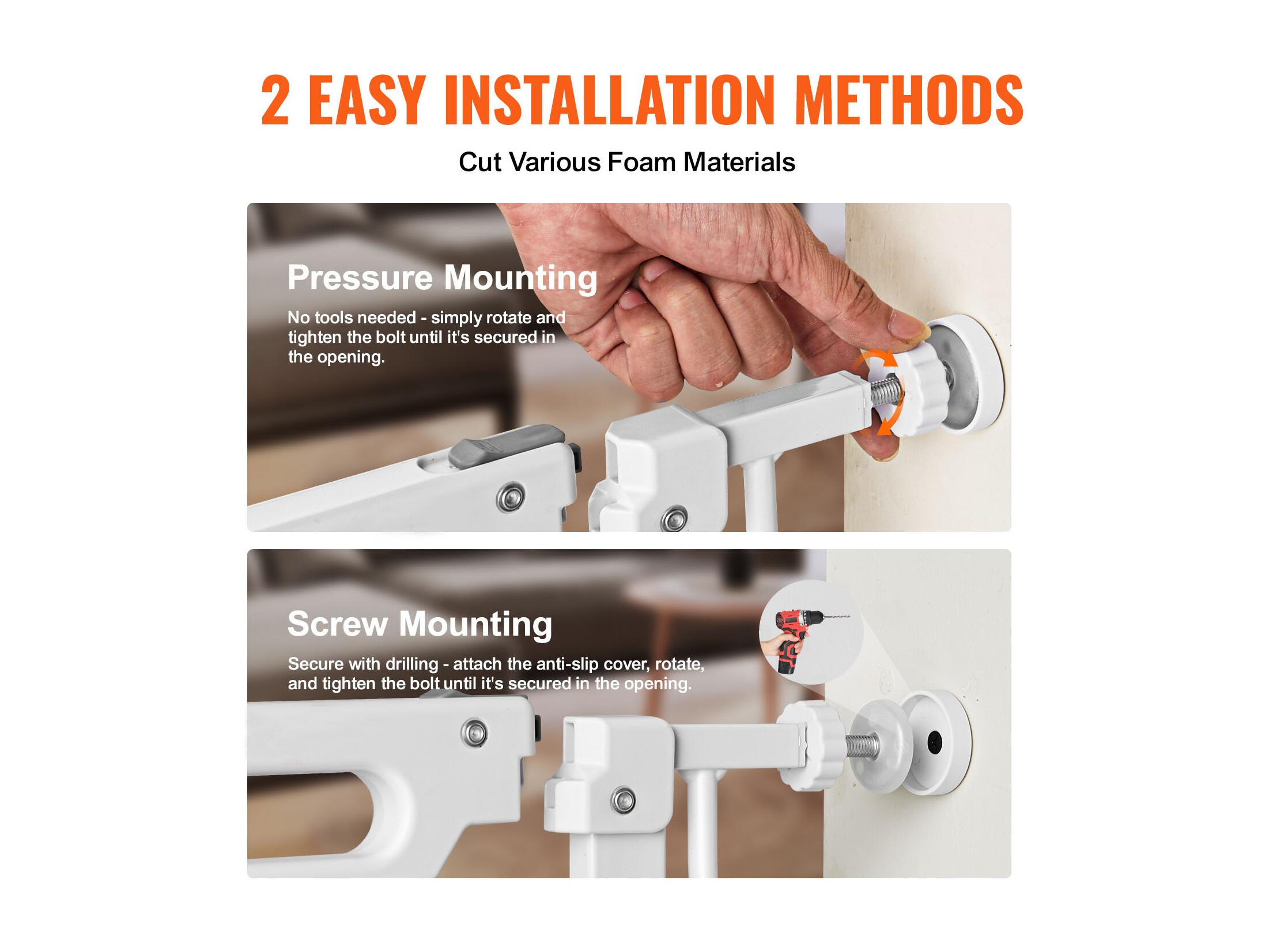 2 EASY INSTALLATION METHODS

Cut Various Foam Materials

Pressure Mounting

No tools needed - simply rotate and tighten the bolt until it's secured in the opening.

Screw Mounting

Secure with drilling - attach the anti-slip cover, rotate, and tighten the bolt until it's secured in the opening.